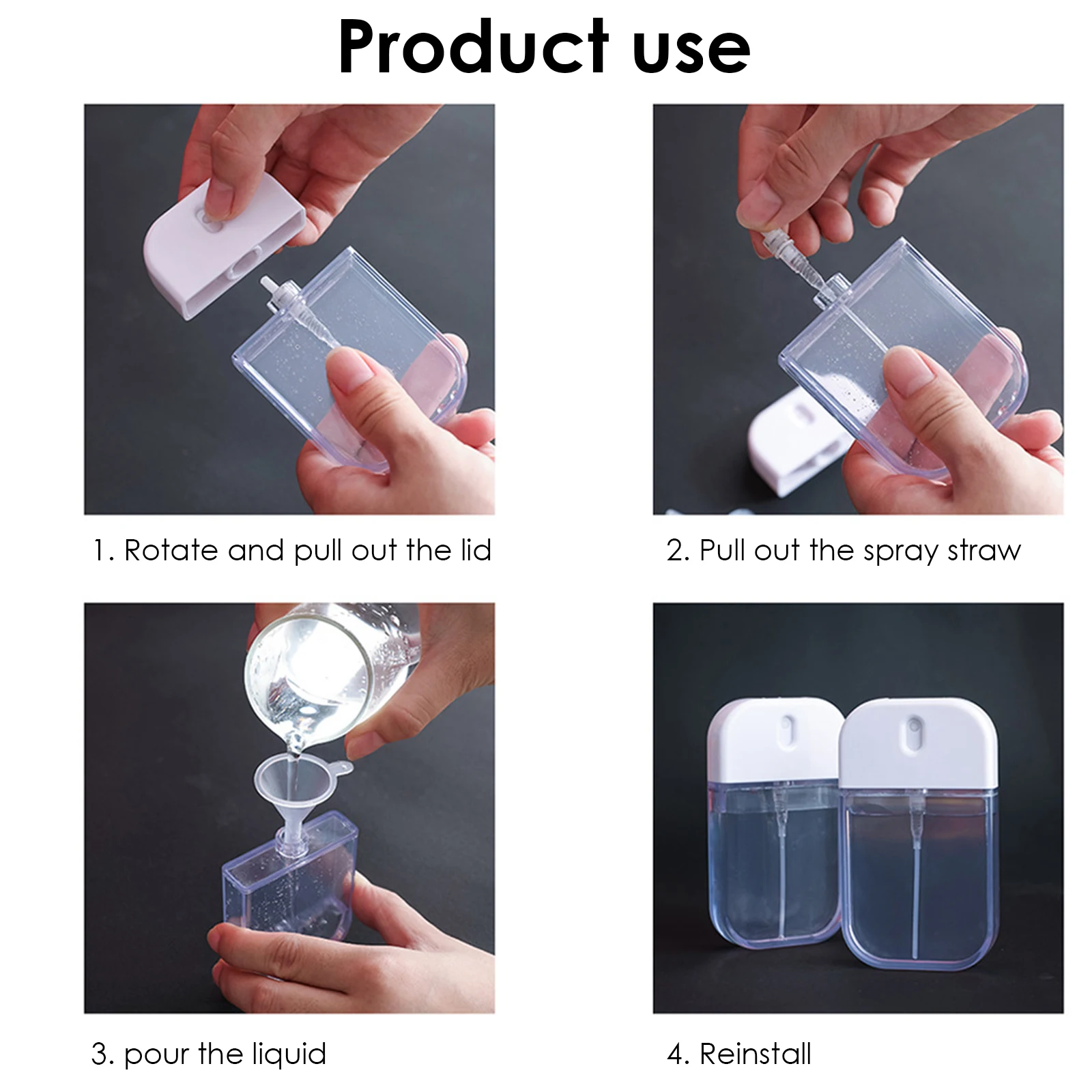 Product use

1. Rotate and pull out the lid

2. Pull out the spray straw

3. pour the liquid

4. Reinstall