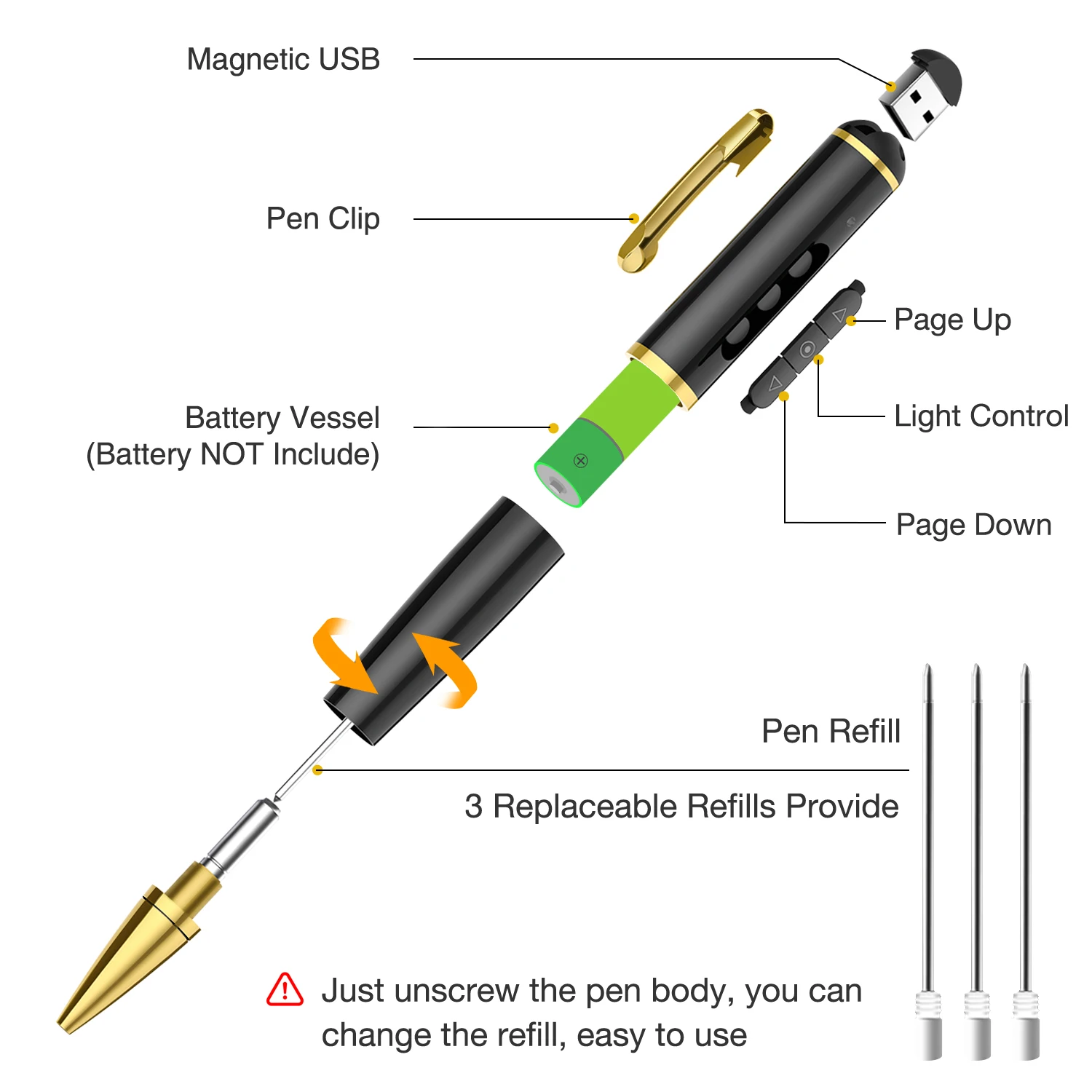 Magnetic USB

Pen Clip

Page Up

Light Control

Battery Vessel
(Battery NOT Include)

Page Down

Pen Refill

3 Replaceable Refills Provide

Just unscrew the pen body, you can change the refill, easy to use