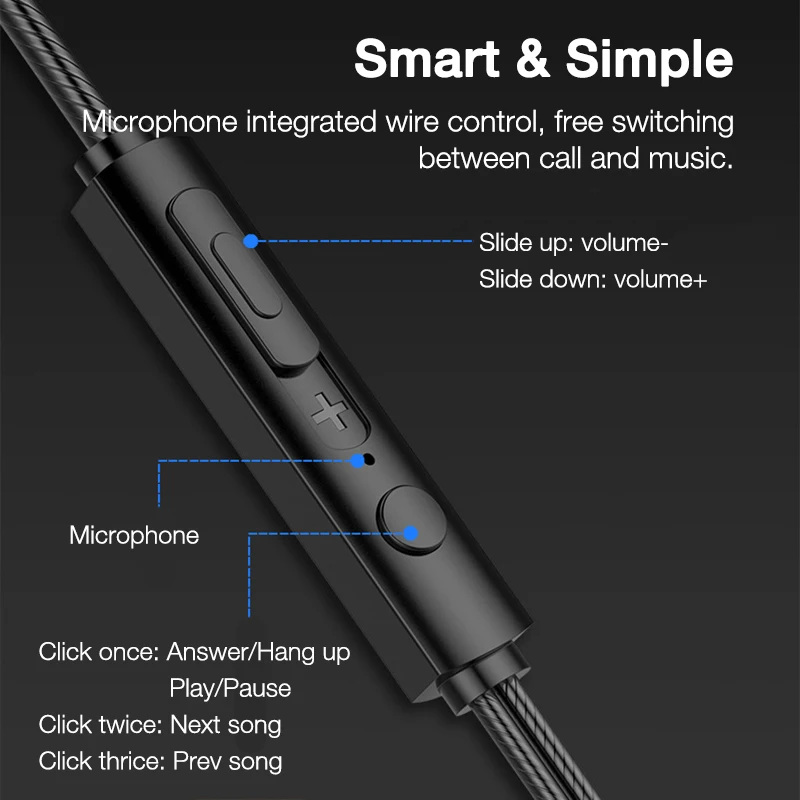 Smart & Simple

Microphone integrated wire control, free switching between call and music.

Slide up: volume-
Slide down: volume+

+

Microphone

Click once: Answer/Hang up
Play/Pause
Click twice: Next song
Click thrice: Prev song