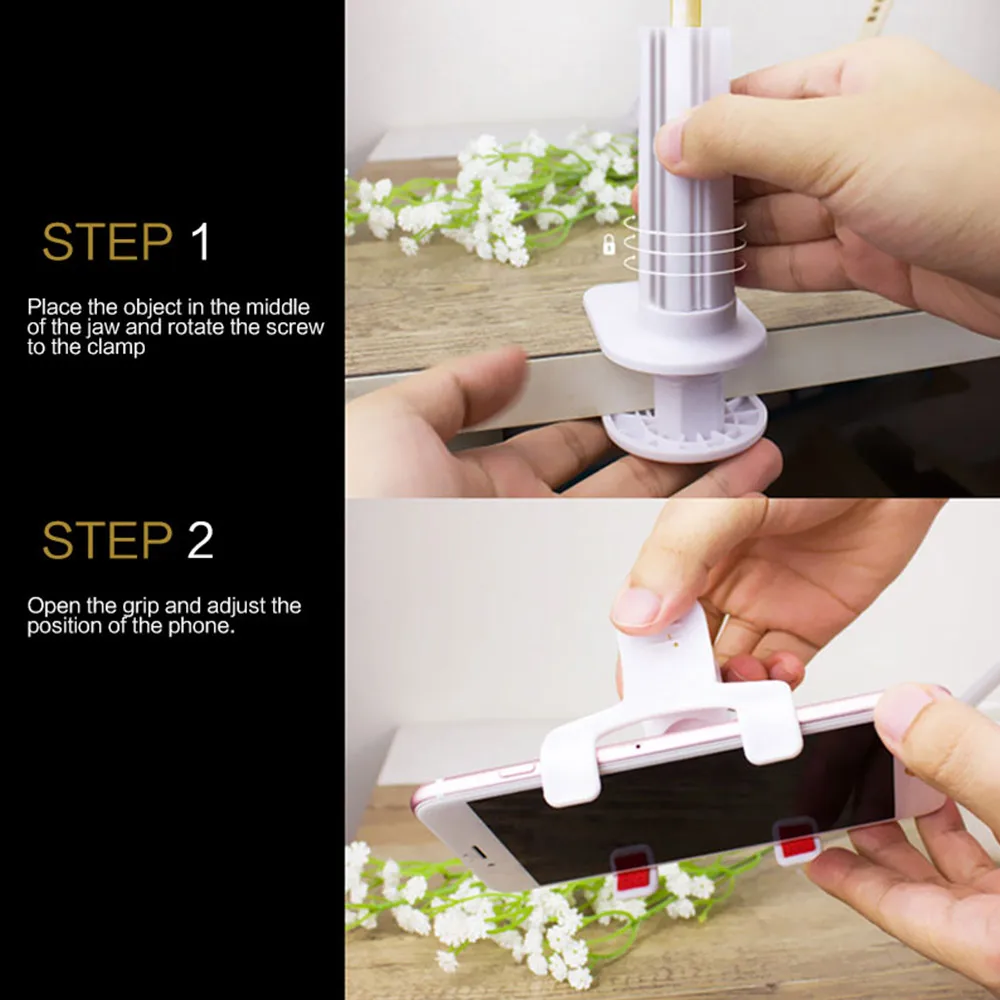 STEP 1

Place the object in the middle of the jaw and rotate the screw to the clamp

STEP 2

Open the grip and adjust the position of the phone.