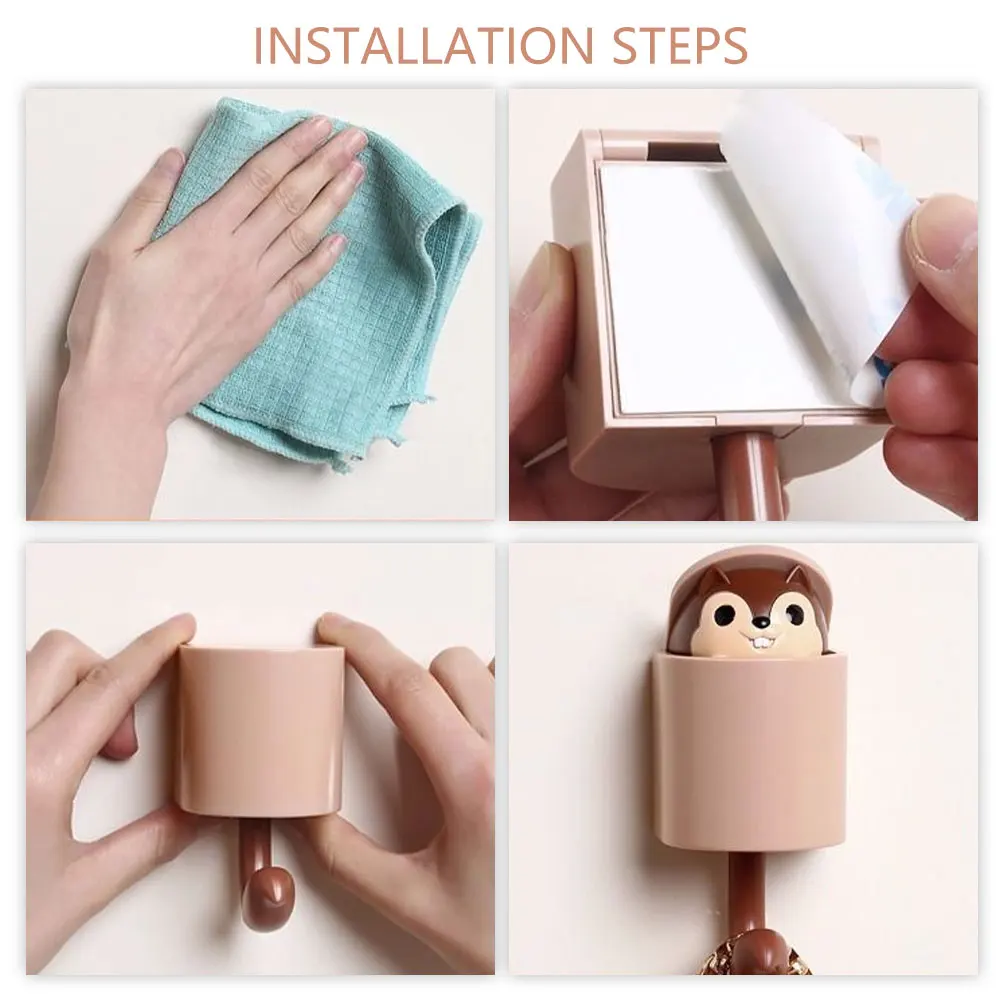 INSTALLATION STEPS