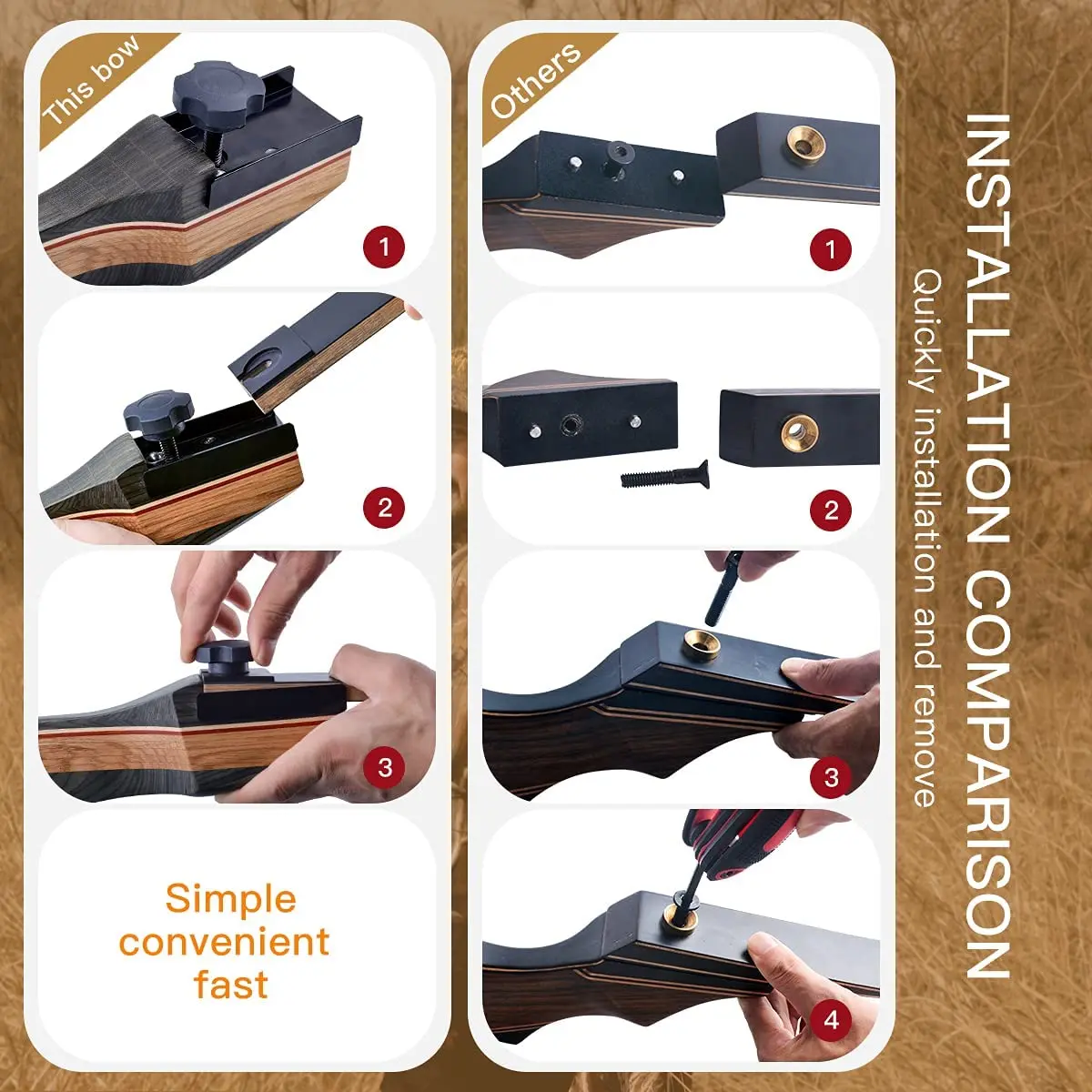 This bow

1

2

3

Simple convenient fast

Others

1

2

3

4

INSTALLATION COMPARISON

Quickly installation and remove