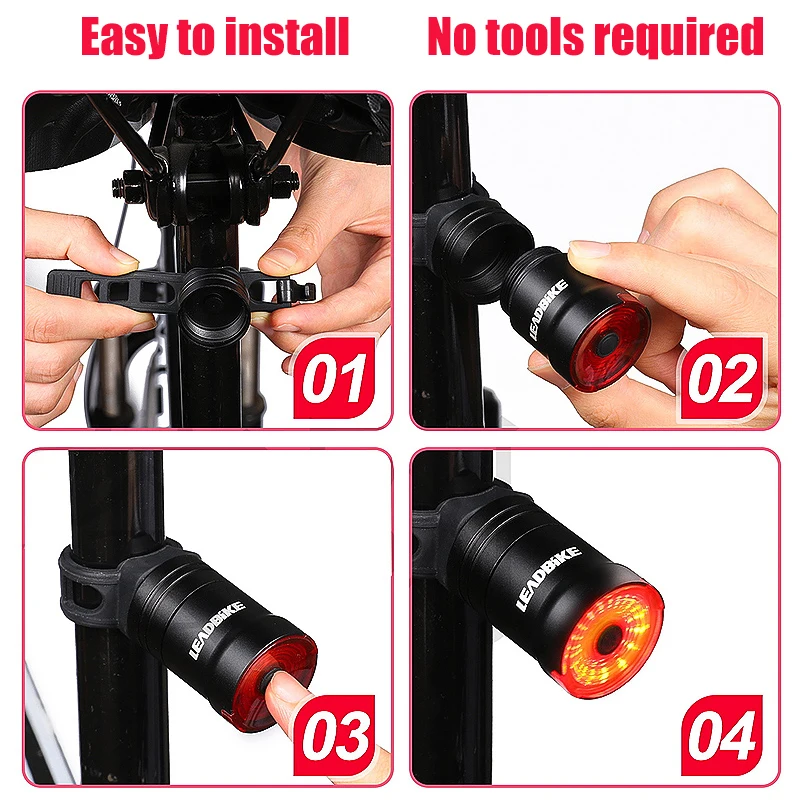 Easy to install No tools required

01

LEADBIKE

02

LEADBIKE

03

LEADBIKE

04