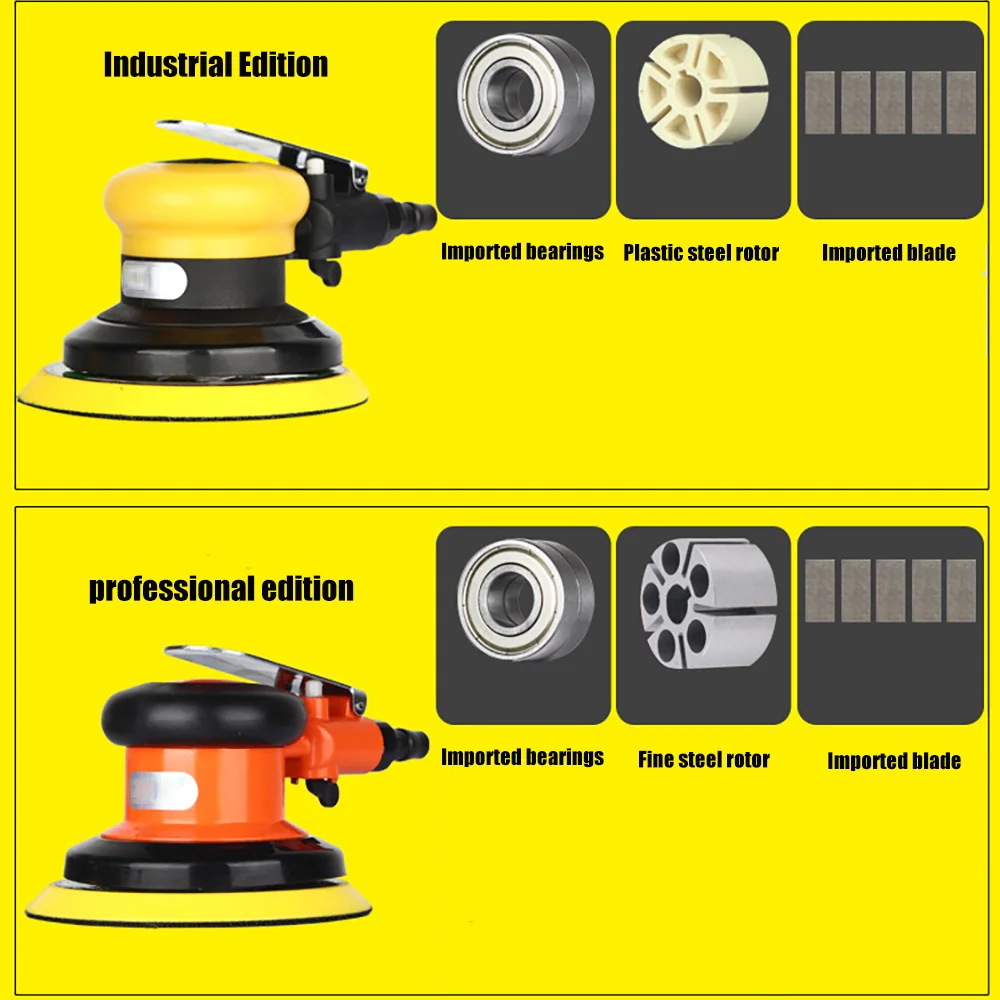 Industrial Edition

Imported bearings

Plastic steel rotor

Imported blade

professional edition

Imported bearings

Fine steel rotor

Imported blade