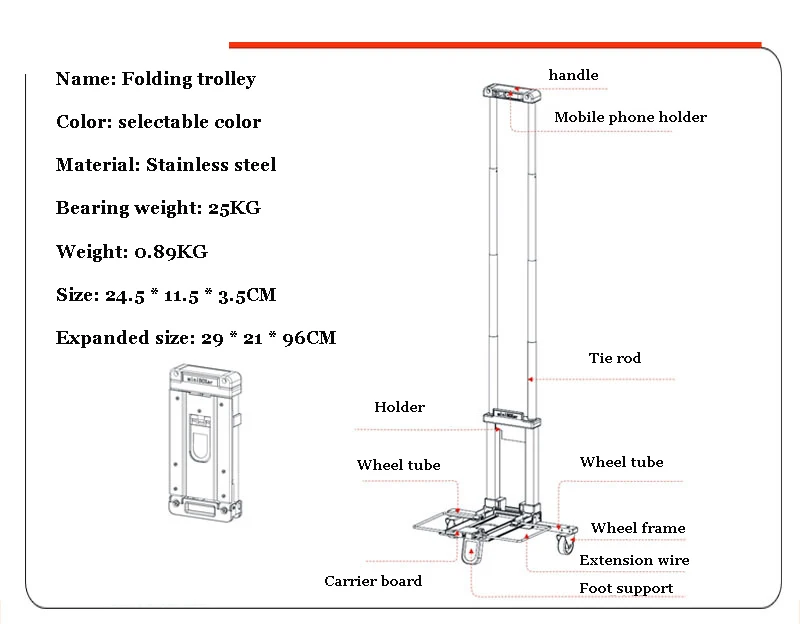 Name: Folding trolley

Color: selectable color

Material: Stainless steel

Bearing weight: 25KG

Weight: 0.89KG

Size: 24.5 * 11.5 * 3.5CM

Expanded size: 29 * 21 * 96CM

handle

Mobile phone holder

Tie rod

Holder

Wheel tube

Wheel tube

Wheel frame

Extension wire

Carrier board

Foot support