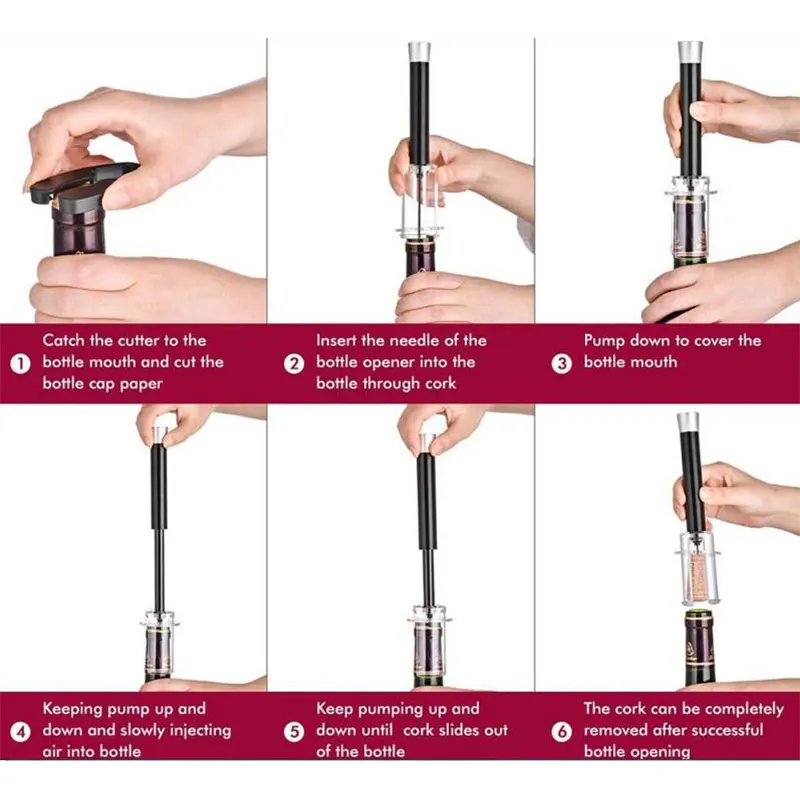 1 Catch the cutter to the bottle mouth and cut the bottle cap paper

2 Insert the needle of the bottle opener into the bottle through cork

3 Pump down to cover the bottle mouth

4 Keeping pump up and down and slowly injecting air into bottle

5 Keep pumping up and down until cork slides out of the bottle

6 The cork can be completely removed after successful bottle opening