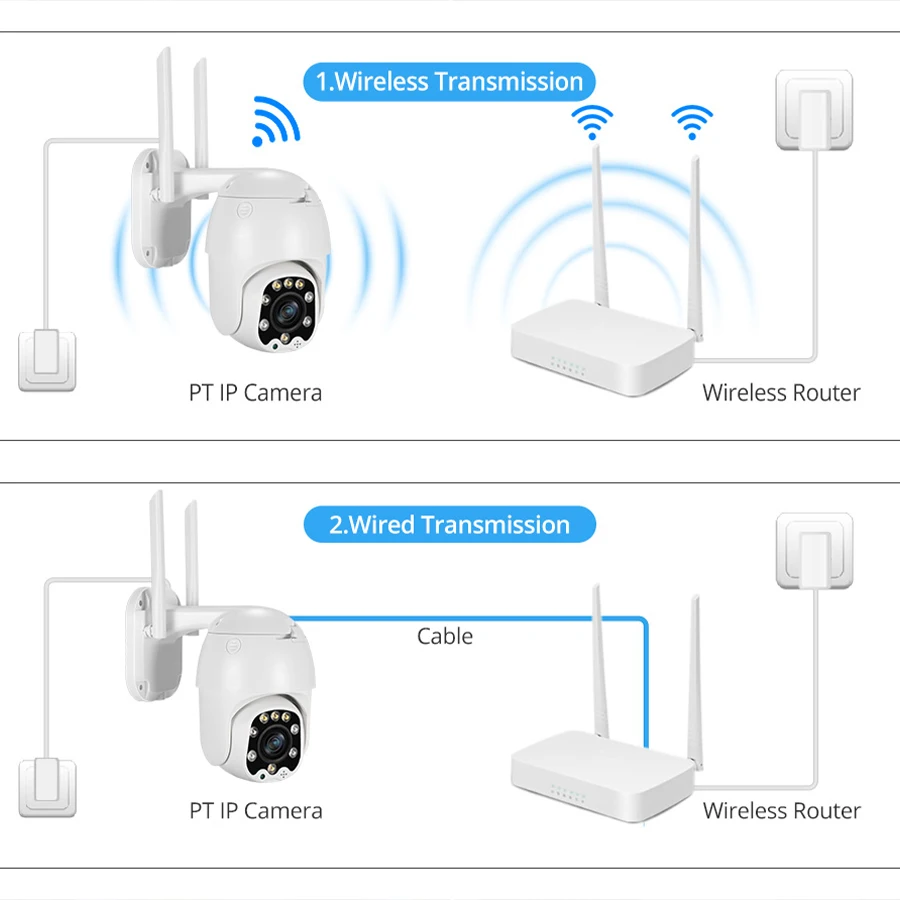 1.Wireless Transmission

PT IP Camera

Wireless Router

2.Wired Transmission

Cable

PT IP Camera

Wireless Router