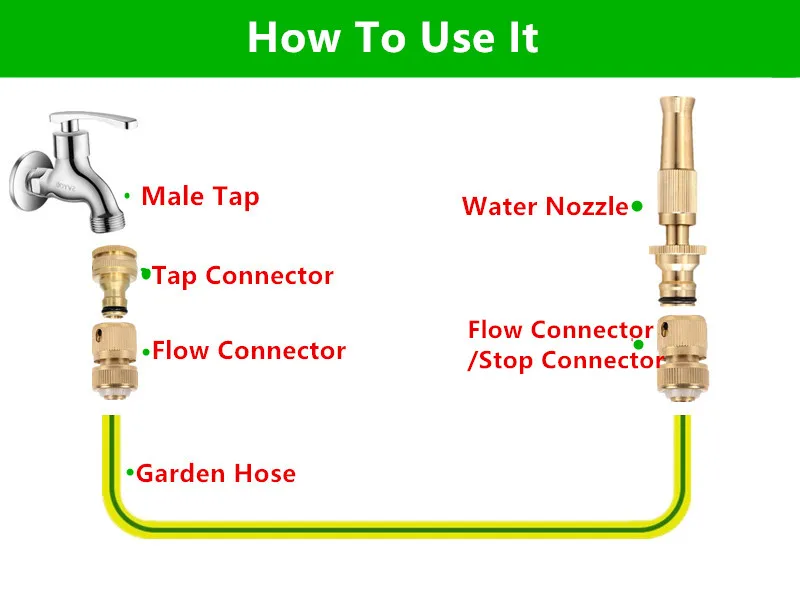 How To Use It

Male Tap

Tap Connector

Flow Connector

Garden Hose

Water Nozzle

Flow Connector /Stop Connector