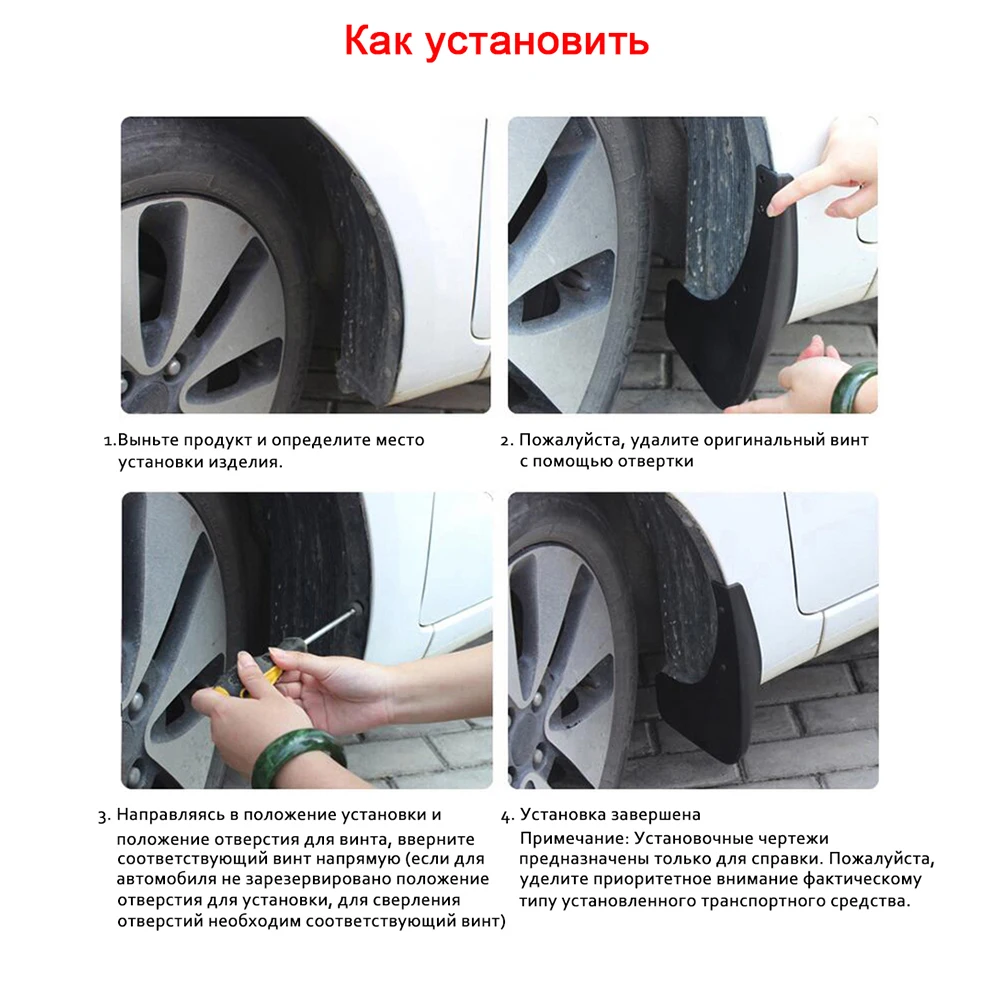 Как установить

1.Выньте продукт и определите место установки изделия.

2. Пожалуйста, удалите оригинальный винт с помощью отвертки

3. Направляясь в положение установки и положение отверстия для винта, вверните соответствующий винт напрямую (если для автомобиля не зарезервировано положение отверстия для установки, для сверления отверстий необходим соответствующий винт)

4. Установка завершена
Примечание: Установочные чертежи предназначены только для справки. Пожалуйста, уделите приоритетное внимание фактическому типу установленного транспортного средства.