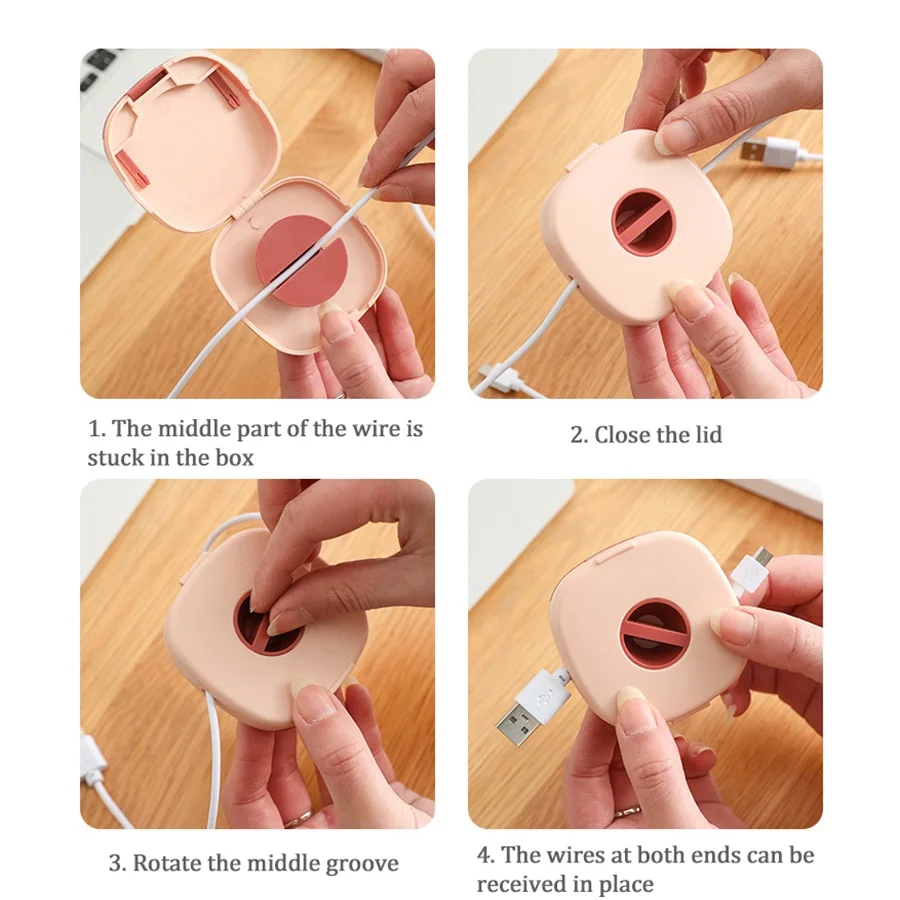 1. The middle part of the wire is stuck in the box

2. Close the lid

3. Rotate the middle groove

4. The wires at both ends can be received in place