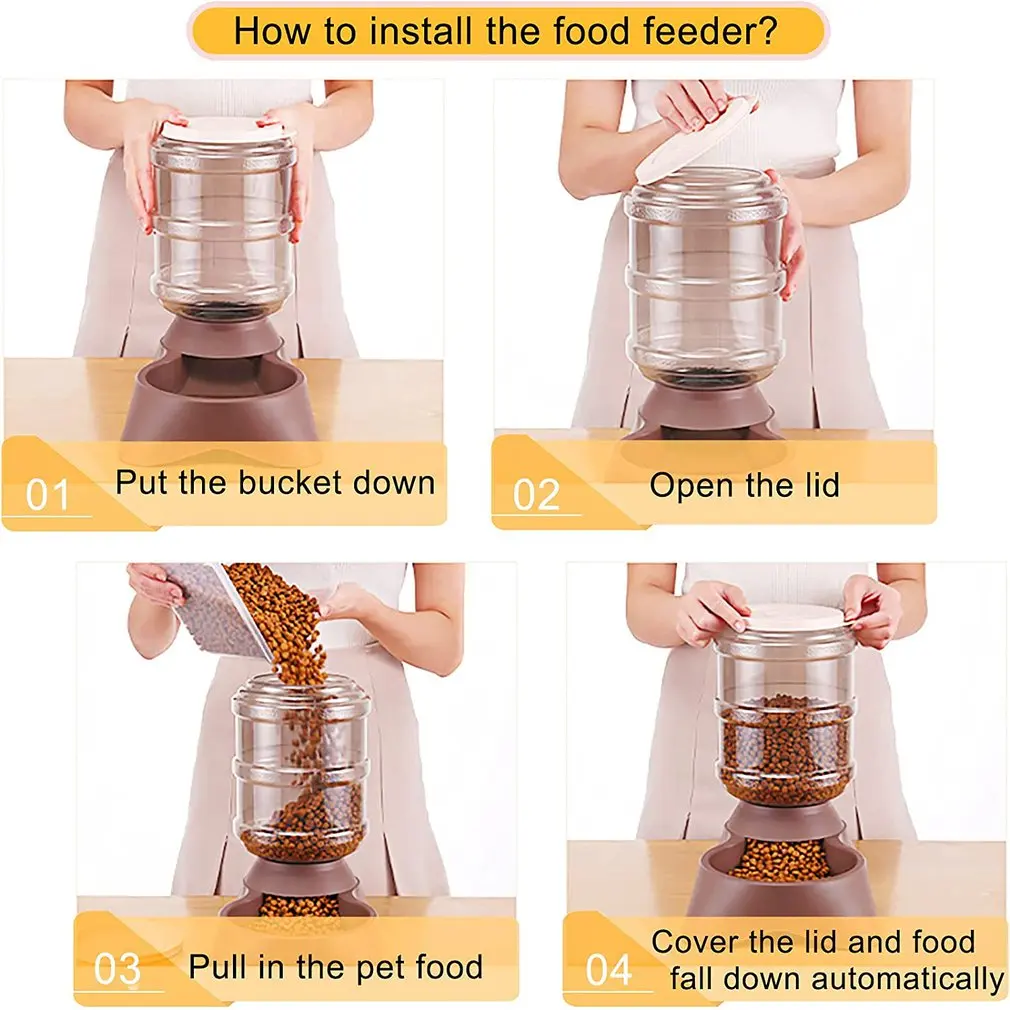 How to install the food feeder?

01 Put the bucket down

02 Open the lid

03 Pull in the pet food

04 Cover the lid and food fall down automatically