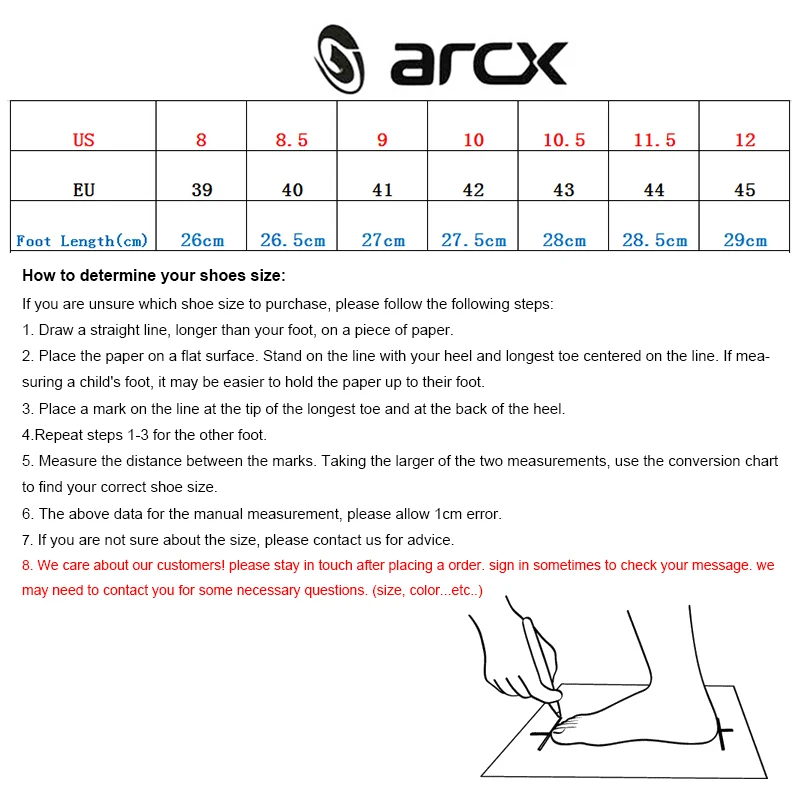 arcx

| US | 8 | 8.5 | 9 | 10 | 10.5 | 11.5 | 12 |
|---|---|---|---|---|---|---|---|
| EU | 39 | 40 | 41 | 42 | 43 | 44 | 45 |
| Foot Length(cm) | 26cm | 26.5cm | 27cm | 27.5cm | 28cm | 28.5cm | 29cm |

How to determine your shoes size:

If you are unsure which shoe size to purchase, please follow the following steps:

1. Draw a straight line, longer than your foot, on a piece of paper.

2. Place the paper on a flat surface. Stand on the line with your heel and longest toe centered on the line. If measuring a child's foot, it may be easier to hold the paper up to their foot.

3. Place a mark on the line at the tip of the longest toe and at the back of the heel.

4.Repeat steps 1-3 for the other foot.

5. Measure the distance between the marks. Taking the larger of the two measurements, use the conversion chart to find your correct shoe size.

6. The above data for the manual measurement, please allow 1cm error.

7. If you are not sure about the size, please contact us for advice.

8. We care about our customers! please stay in touch after placing a order. sign in sometimes to check your message. we may need to contact you for some necessary questions. (size, color...etc..)