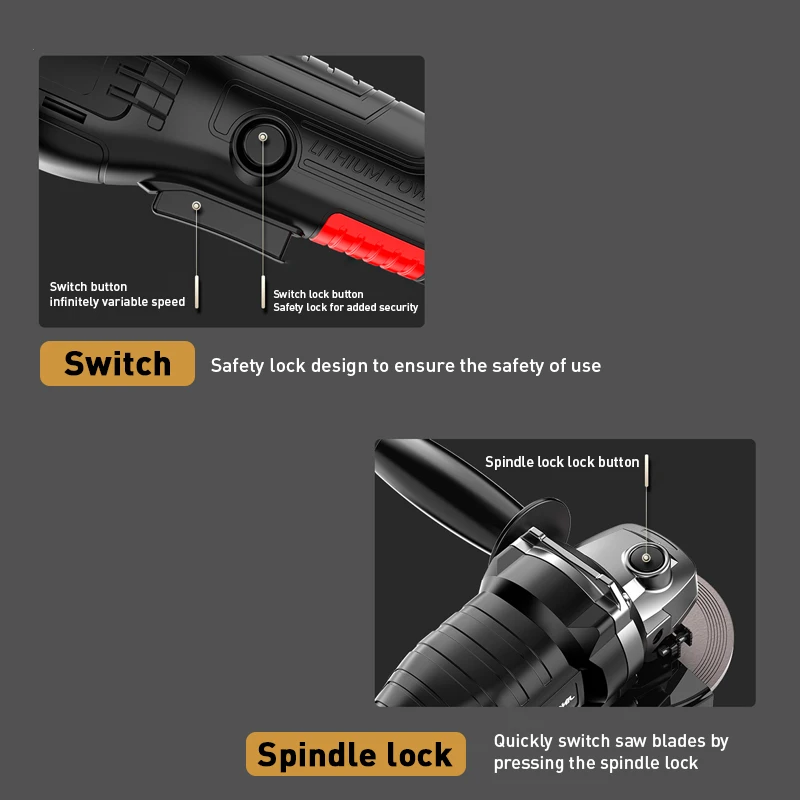 LITHIUM POW

Switch button
infinitely variable speed

Switch lock button
Safety lock for added security

Switch

Safety lock design to ensure the safety of use

Spindle lock lock button

Spindle lock

Quickly switch saw blades by pressing the spindle lock