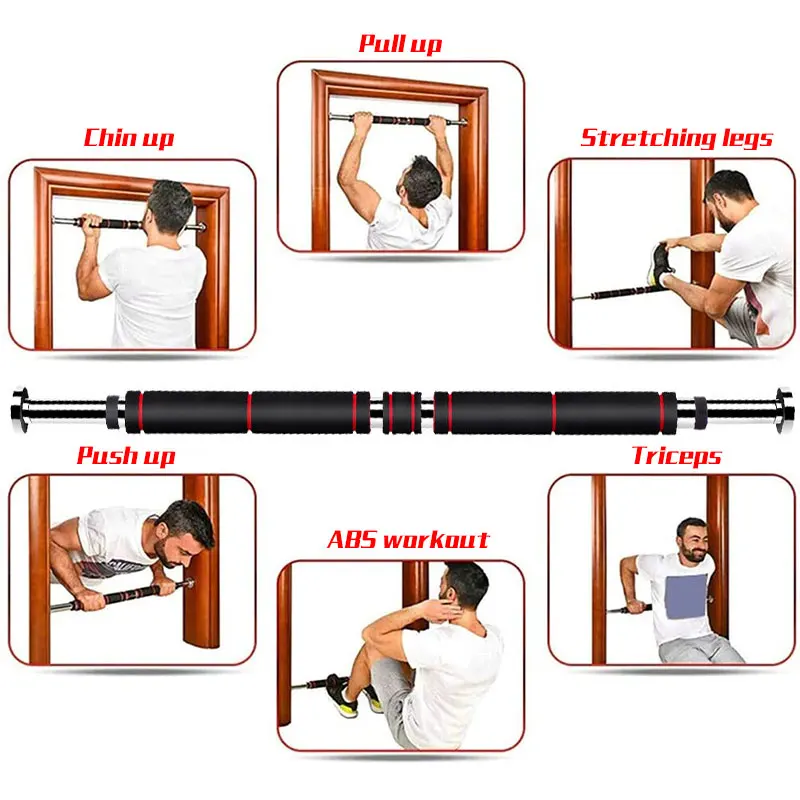 Pull up

Chin up

Stretching legs

Push up

Triceps

ABS workout