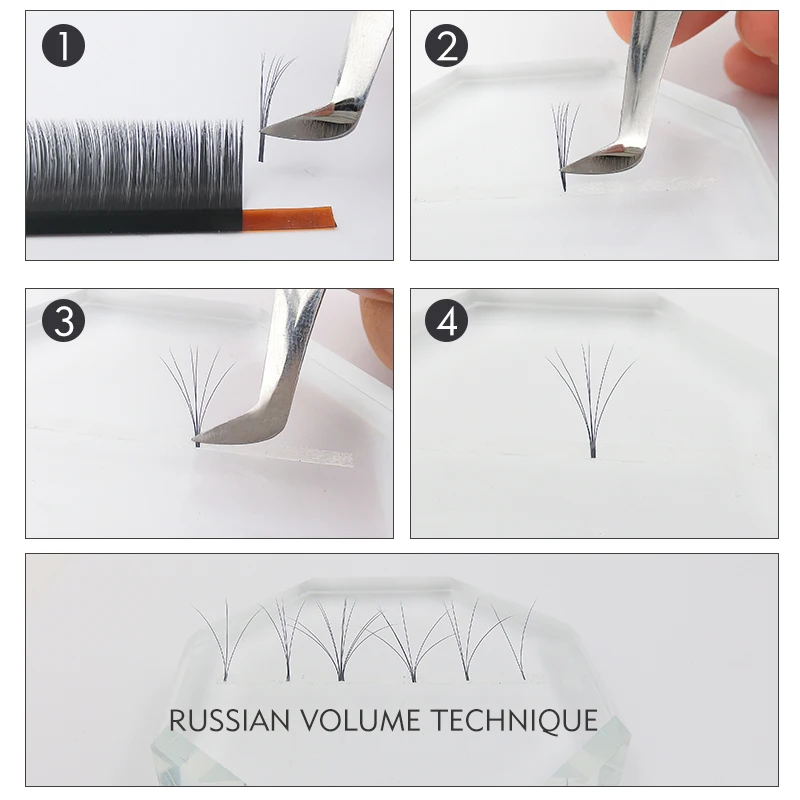 1

2

3

4

RUSSIAN VOLUME TECHNIQUE