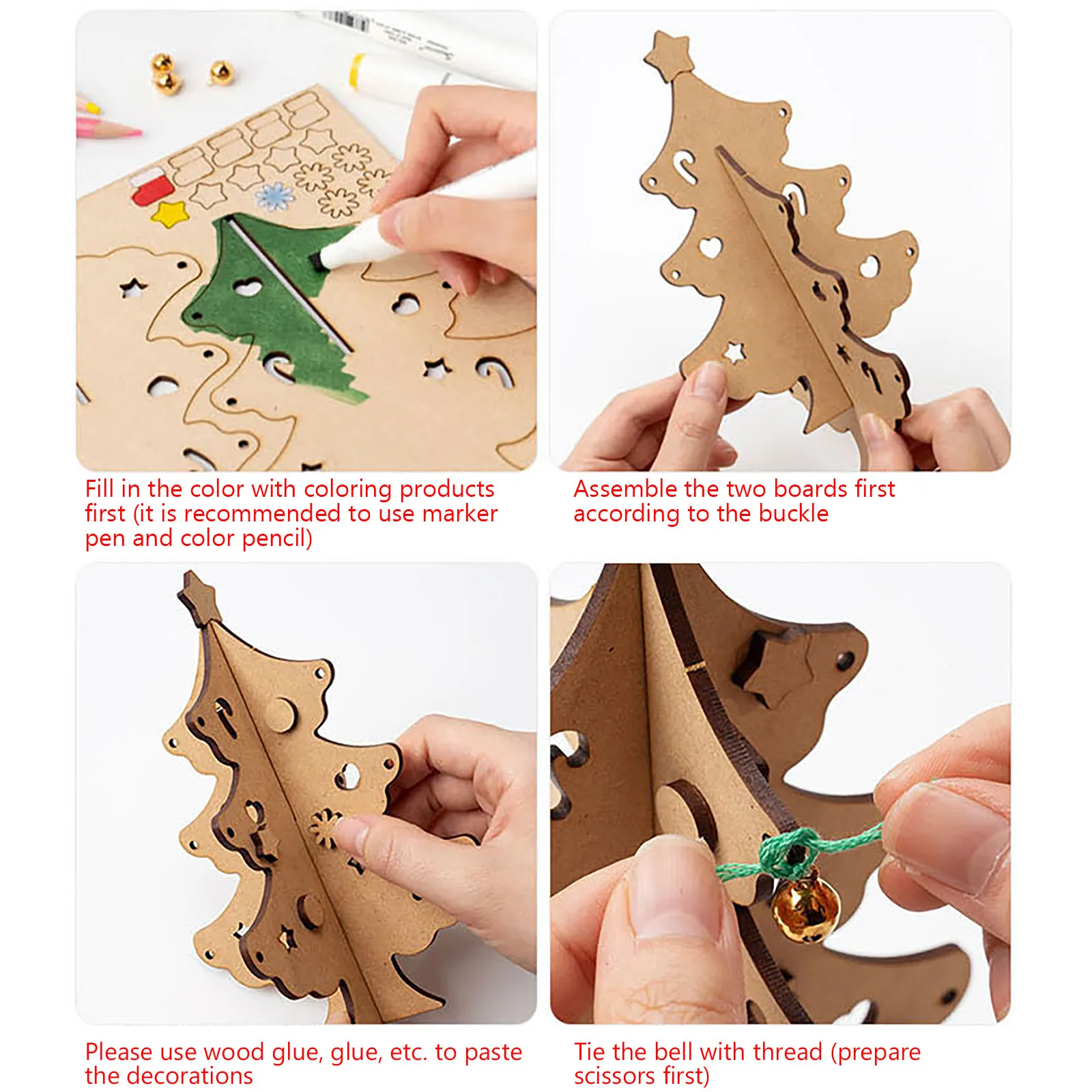 Fill in the color with coloring products first (it is recommended to use marker pen and color pencil)

Assemble the two boards first according to the buckle

Please use wood glue, glue, etc. to paste the decorations

Tie the bell with thread (prepare scissors first)