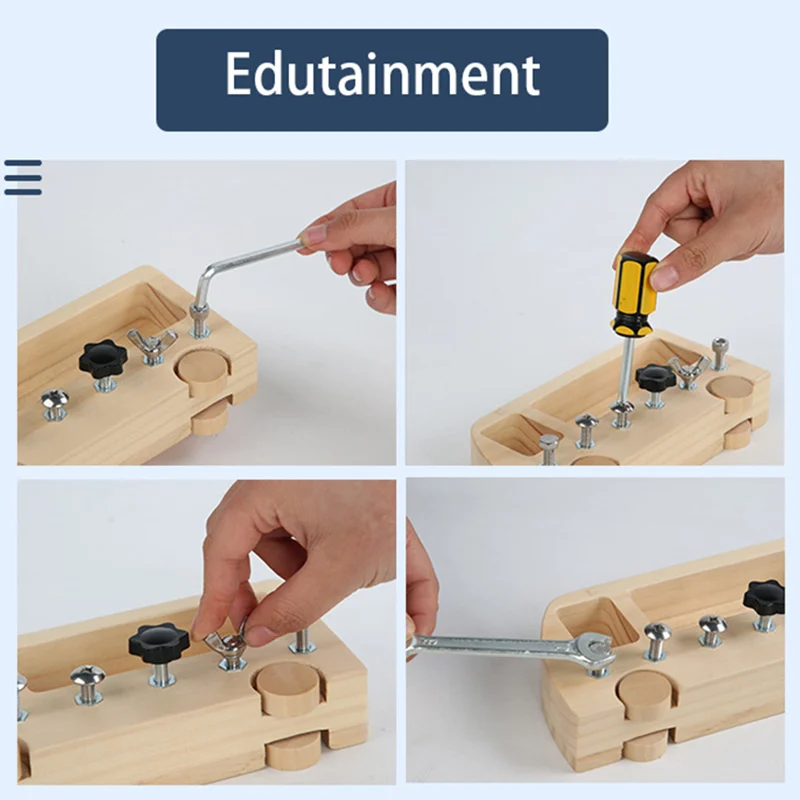 Edutainment