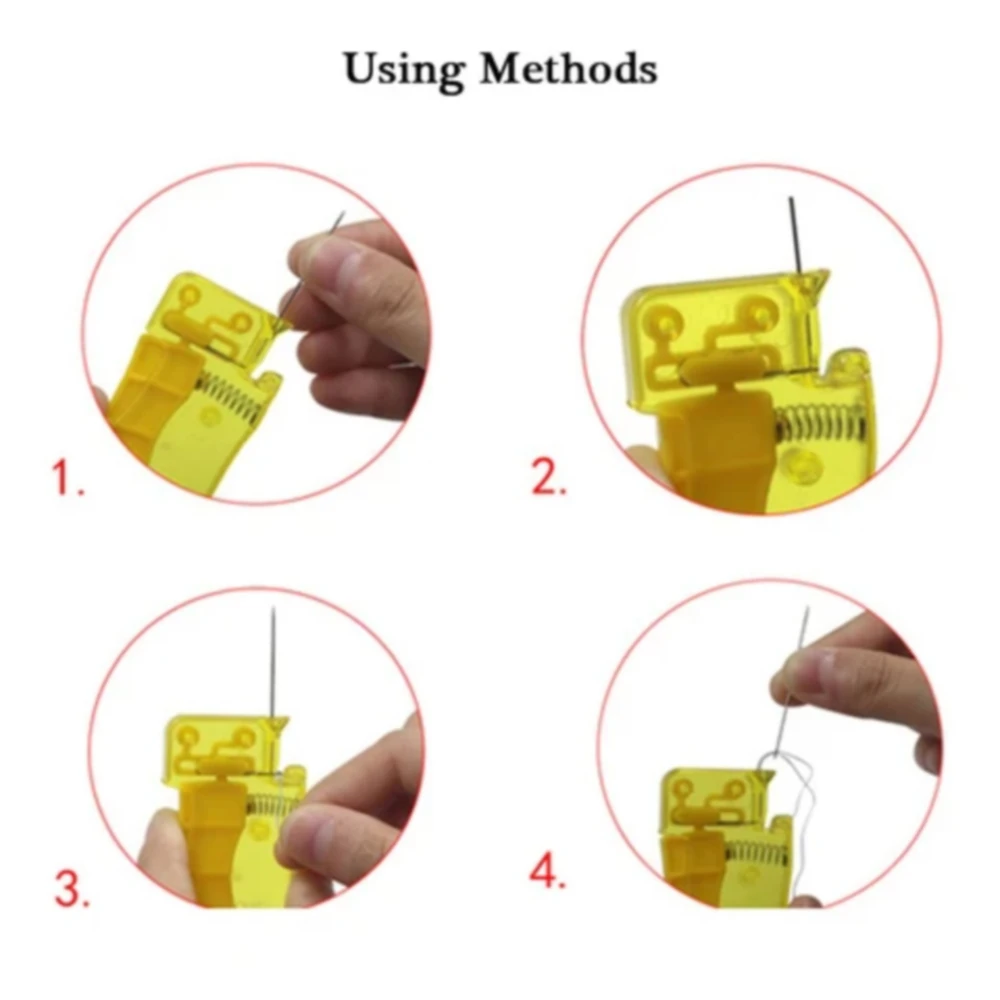 Using Methods

1.

2.

3.

4.