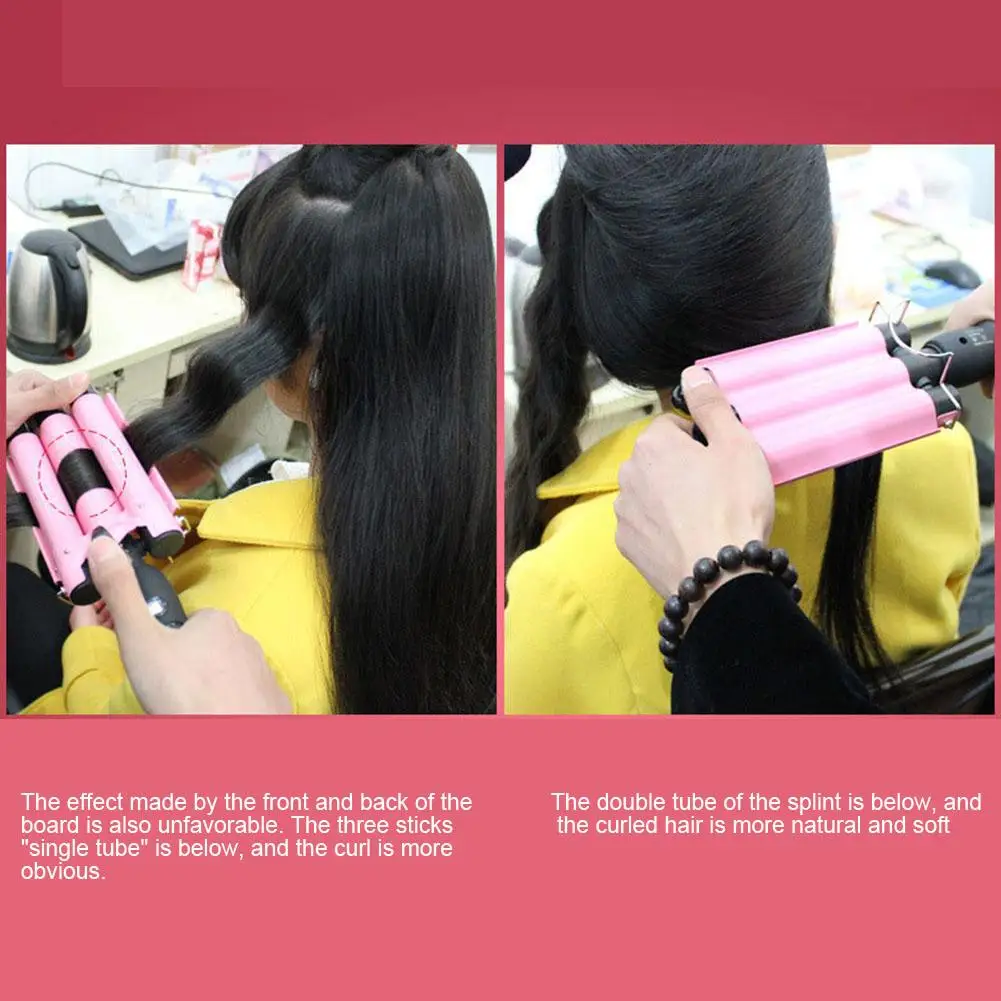 The effect made by the front and back of the board is also unfavorable. The three sticks "single tube" is below, and the curl is more obvious.

The double tube of the splint is below, and the curled hair is more natural and soft