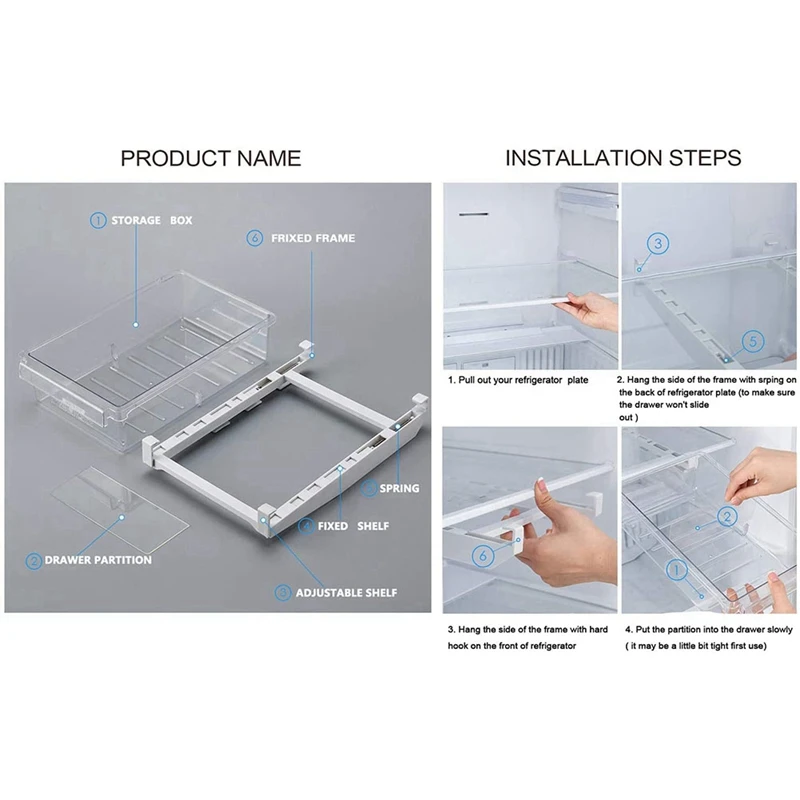 PRODUCT NAME

1 STORAGE BOX

6 FRIXED FRAME

5 SPRING

4 FIXED SHELF

2 DRAWER PARTITION

3 ADJUSTABLE SHELF

INSTALLATION STEPS

3

5

1. Pull out your refrigerator plate

2. Hang the side of the frame with srping on the back of refrigerator plate (to make sure the drawer won't slide out )

6

2

1

3. Hang the side of the frame with hard hook on the front of refrigerator

4. Put the partition into the drawer slowly ( it may be a little bit tight first use)