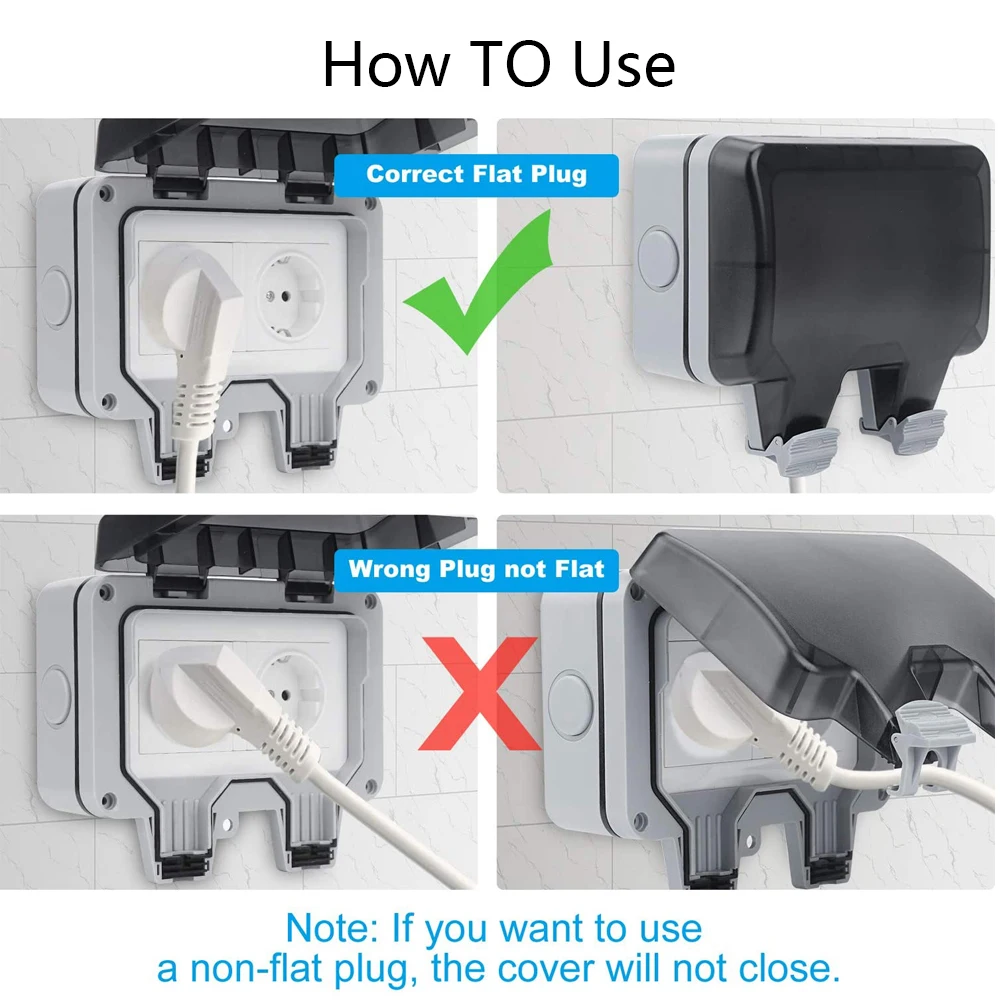 How TO Use

Correct Flat Plug

Wrong Plug not Flat

Note: If you want to use a non-flat plug, the cover will not close.