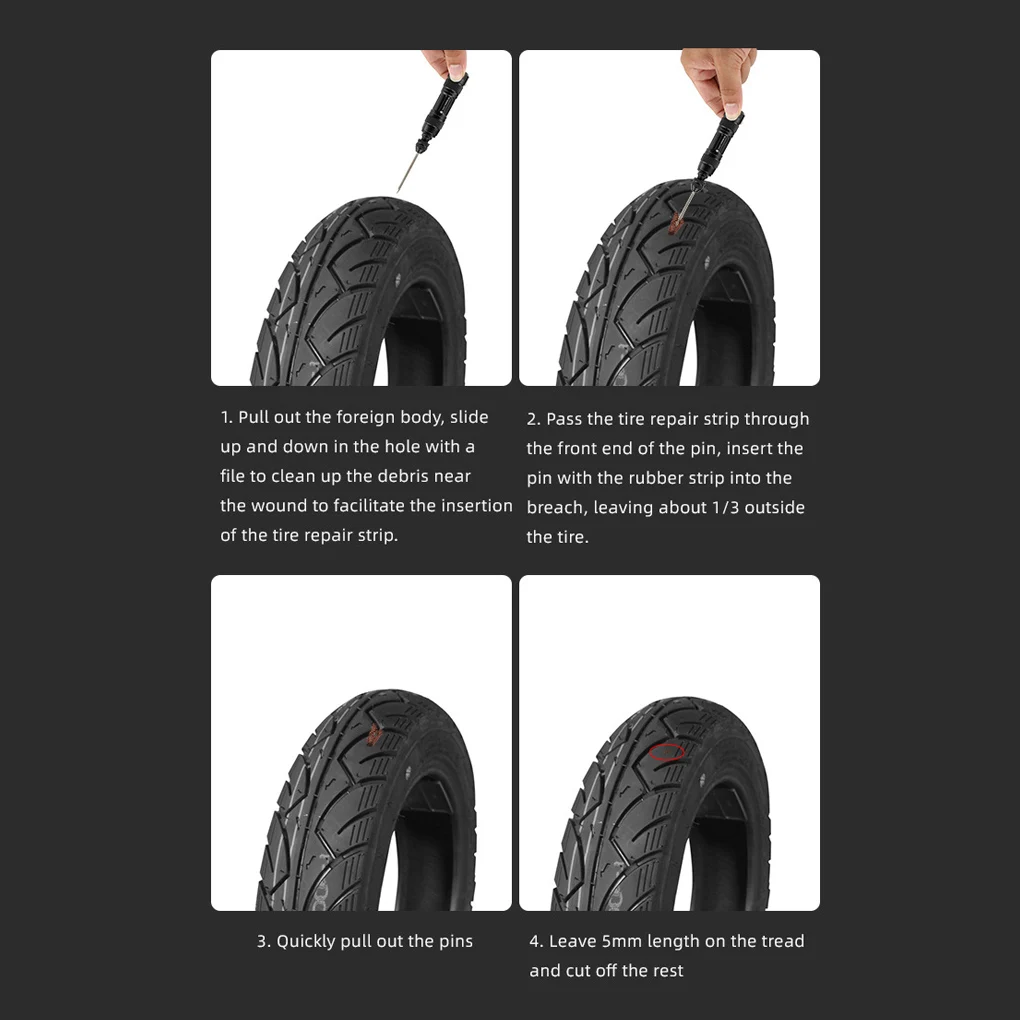 1. Pull out the foreign body, slide up and down in the hole with a file to clean up the debris near the wound to facilitate the insertion of the tire repair strip.

2. Pass the tire repair strip through the front end of the pin, insert the pin with the rubber strip into the breach, leaving about 1/3 outside the tire.

3. Quickly pull out the pins

4. Leave 5mm length on the tread and cut off the rest