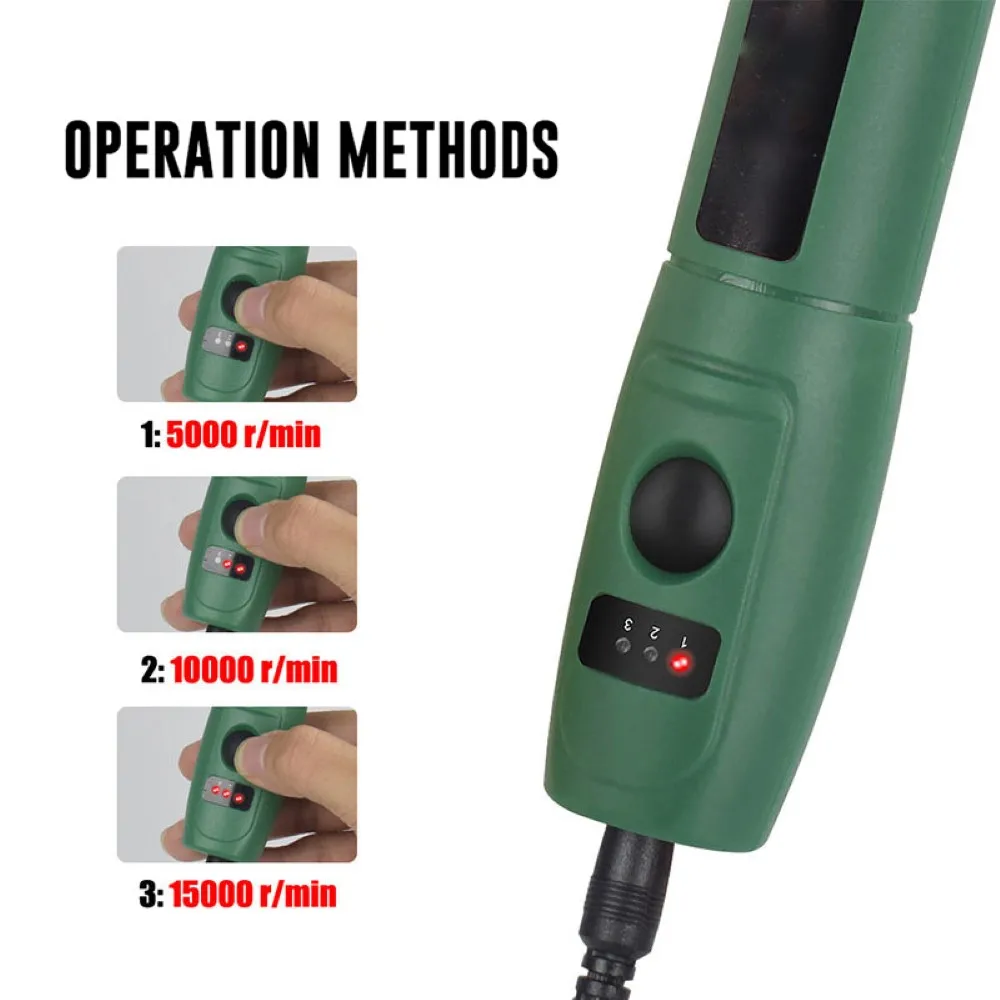 OPERATION METHODS

1: 5000 r/min

2: 10000 r/min

3: 15000 r/min

3 2 1