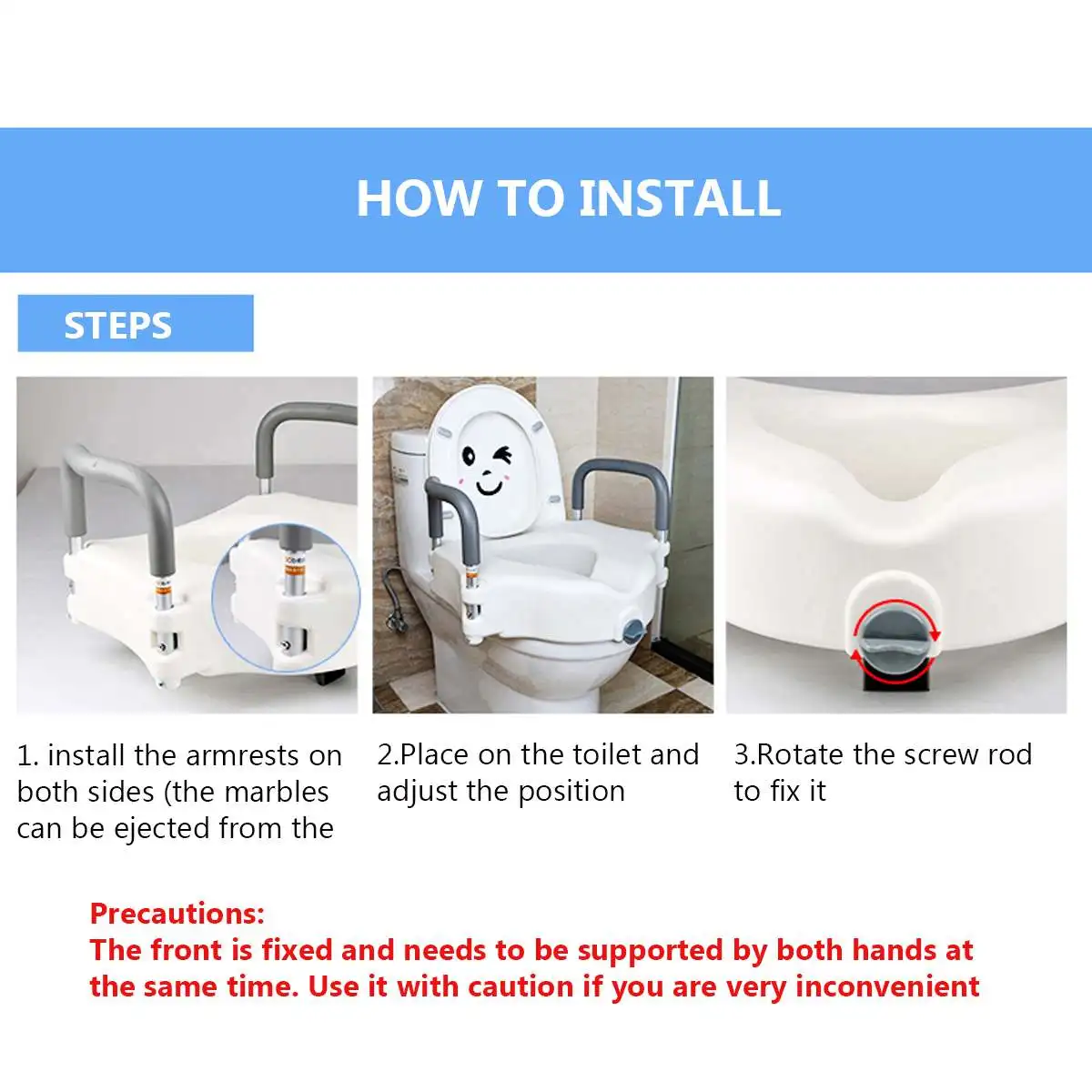 HOW TO INSTALL

STEPS

1. install the armrests on both sides (the marbles can be ejected from the

2.Place on the toilet and adjust the position

3.Rotate the screw rod to fix it

Precautions:
The front is fixed and needs to be supported by both hands at the same time. Use it with caution if you are very inconvenient