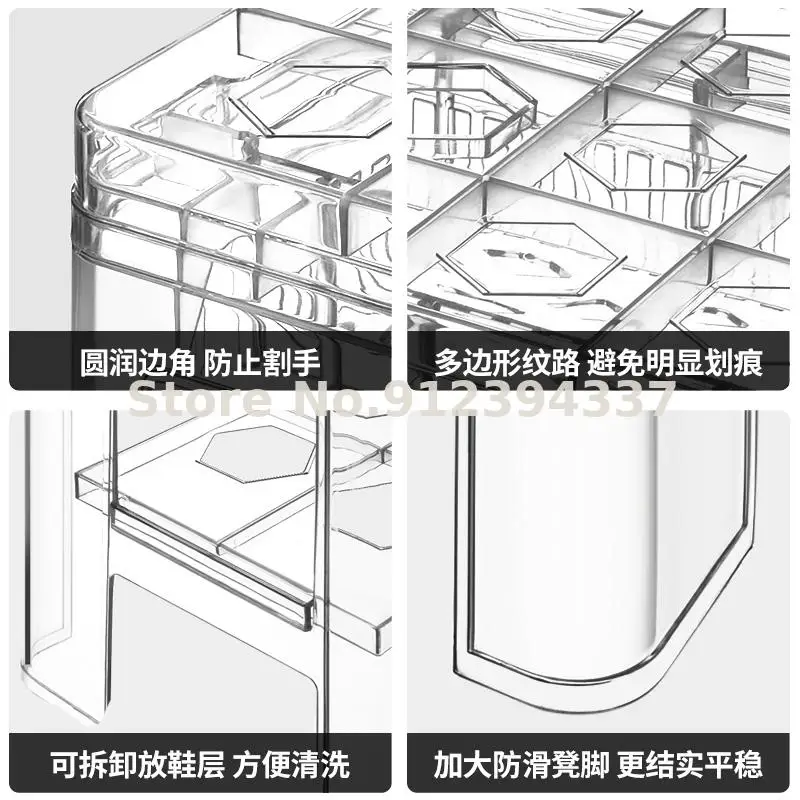 圆润边角 防止割手

多边形纹路 避免明显划痕

Store No.912394337

可拆卸放鞋层 方便清洗

加大防滑凳脚 更结实平稳