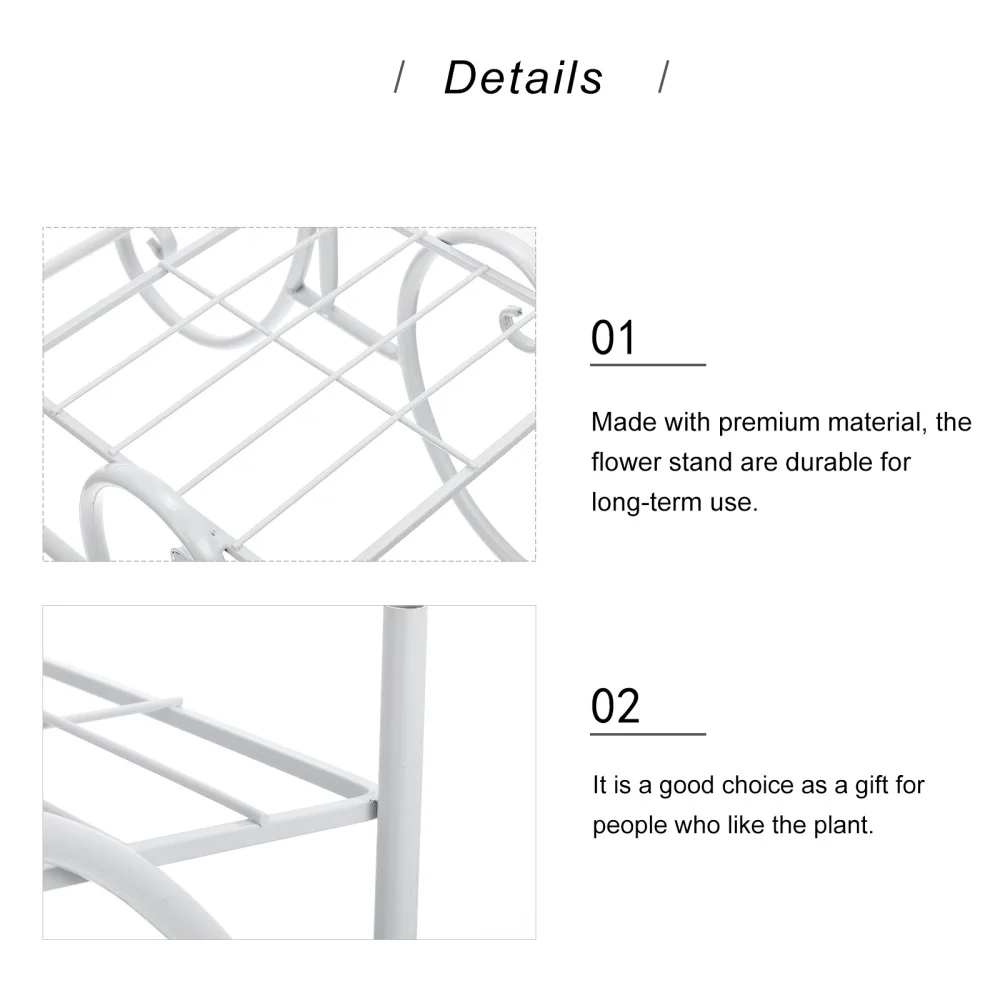 / Details /

01

Made with premium material, the flower stand are durable for long-term use.

02

It is a good choice as a gift for people who like the plant.