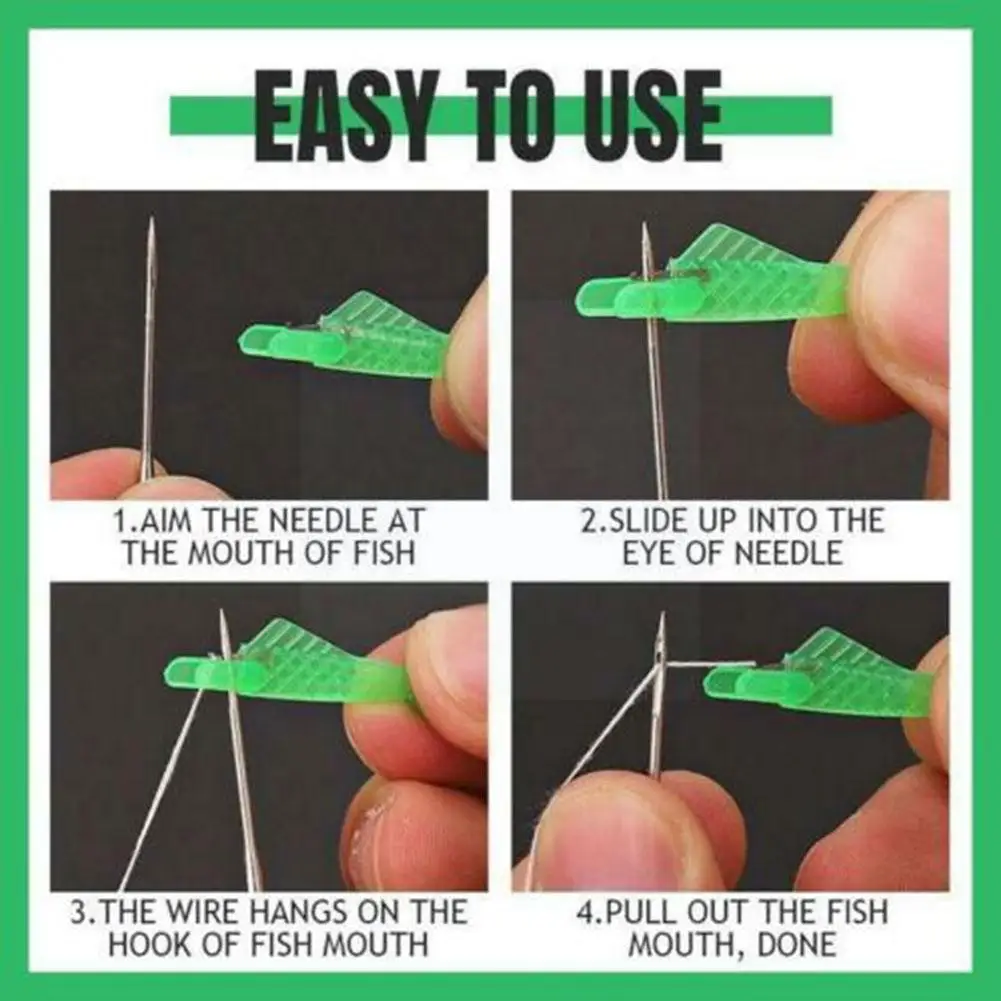 EASY TO USE

1.AIM THE NEEDLE AT THE MOUTH OF FISH

2.SLIDE UP INTO THE EYE OF NEEDLE

3.THE WIRE HANGS ON THE HOOK OF FISH MOUTH

4.PULL OUT THE FISH MOUTH, DONE