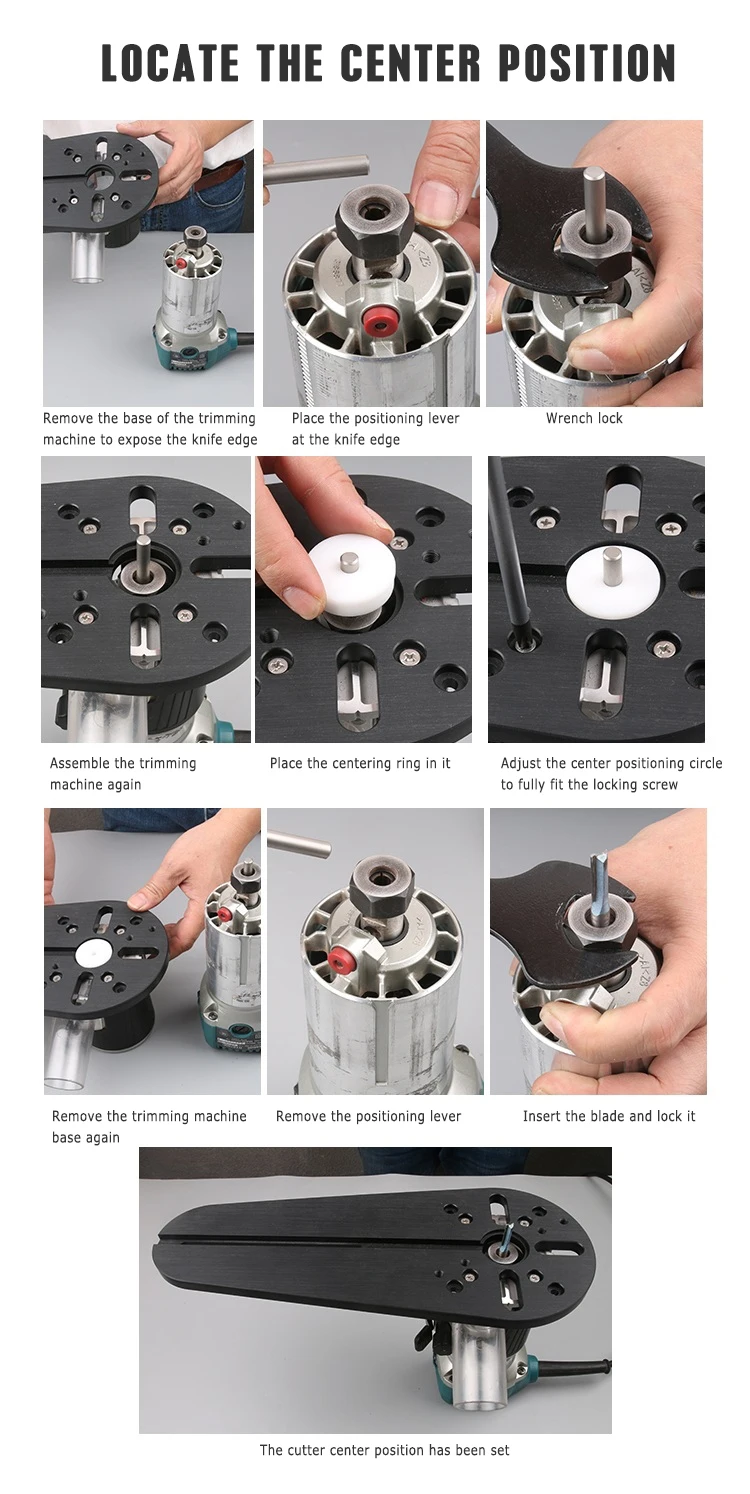 LOCATE THE CENTER POSITION

Remove the base of the trimming machine to expose the knife edge

Place the positioning lever at the knife edge

Wrench lock

Assemble the trimming machine again

Place the centering ring in it

Adjust the center positioning circle to fully fit the locking screw

Remove the trimming machine base again

Remove the positioning lever

Insert the blade and lock it

The cutter center position has been set