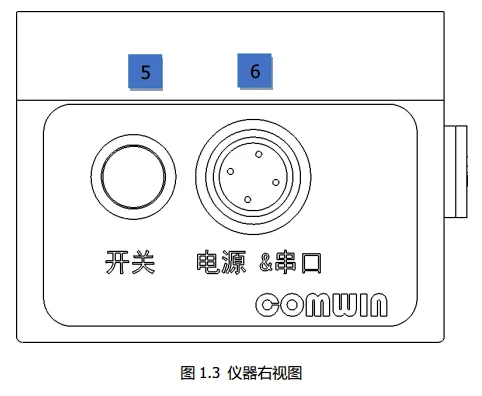 5

6

开关

电源 &串口

COMWIN

图 1.3 仪器右视图