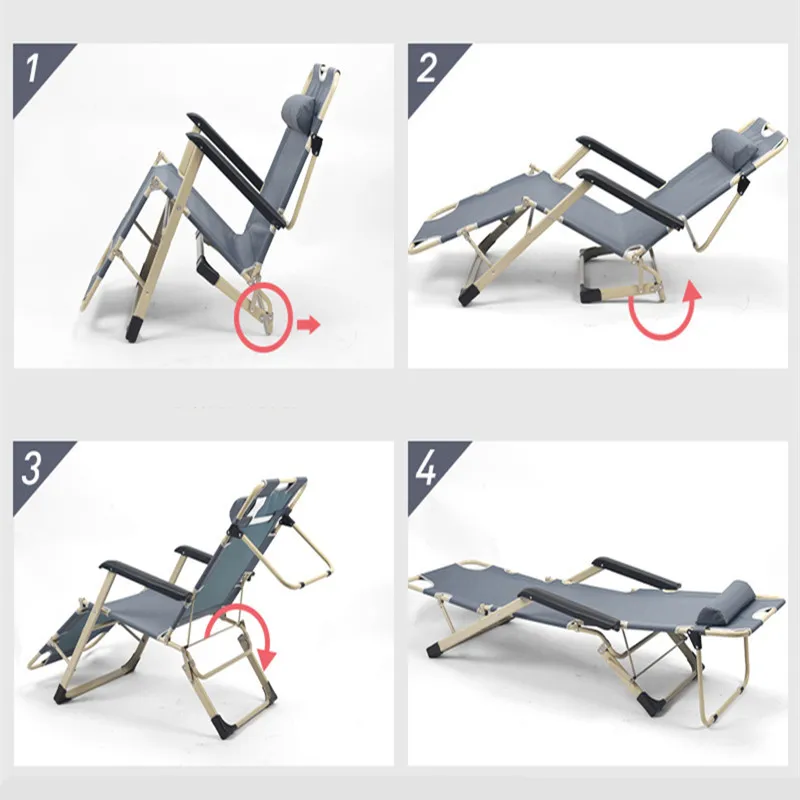 1

2

3

4