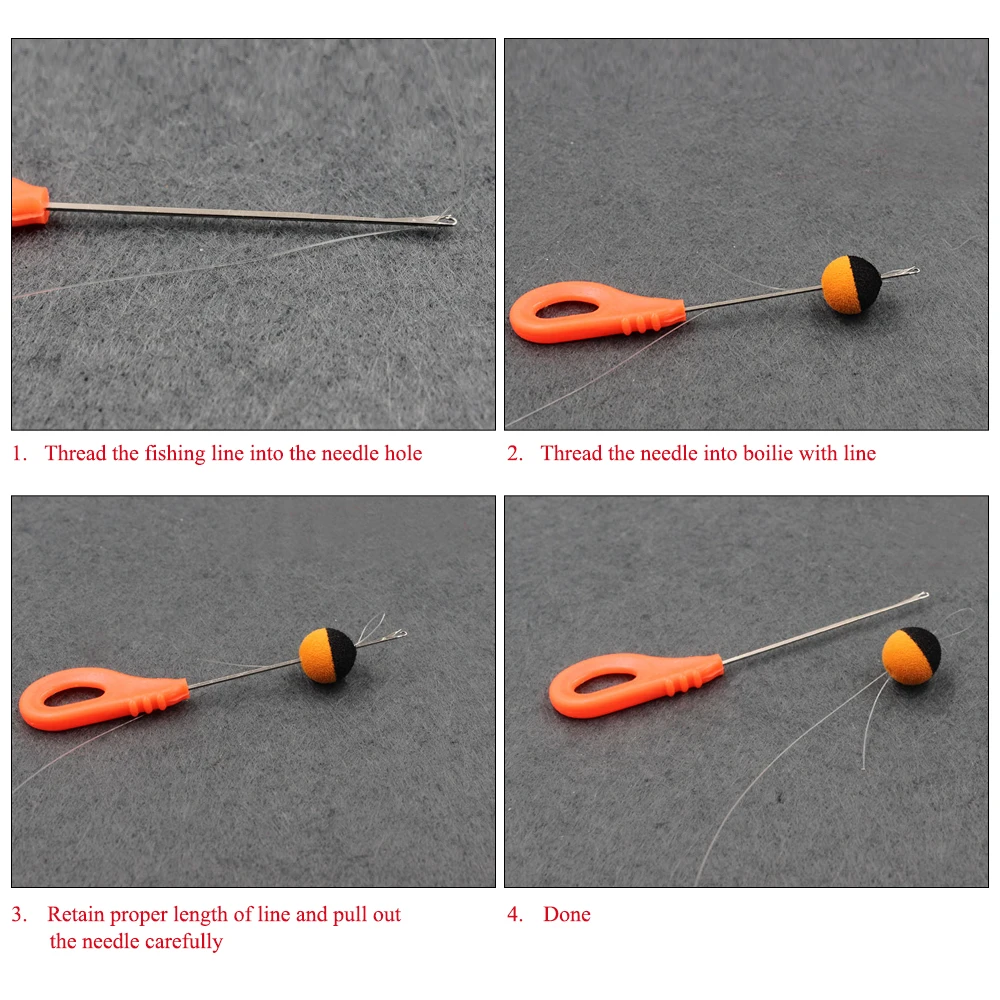 1. Thread the fishing line into the needle hole

2. Thread the needle into boilie with line

3. Retain proper length of line and pull out the needle carefully

4. Done