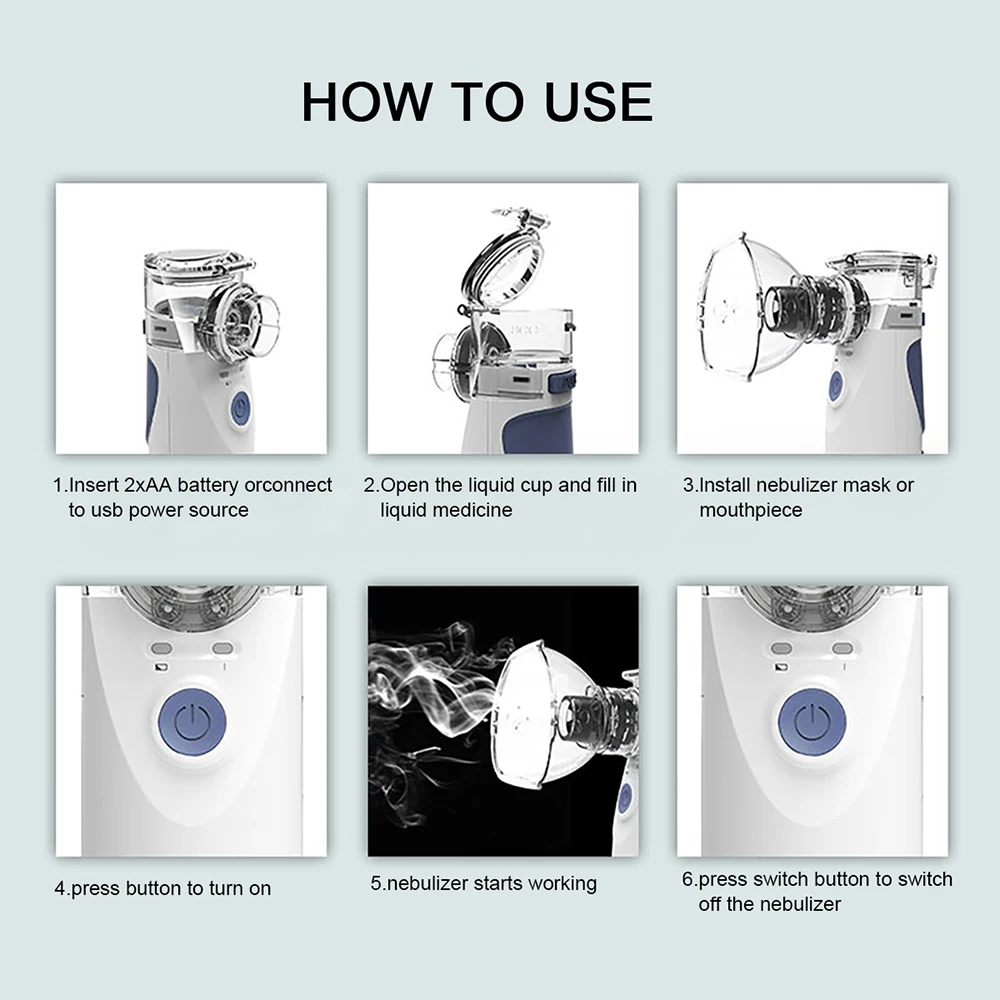 HOW TO USE

1.Insert 2xAA battery orconnect to usb power source

2.Open the liquid cup and fill in liquid medicine

3.Install nebulizer mask or mouthpiece

4.press button to turn on

5.nebulizer starts working

6.press switch button to switch off the nebulizer