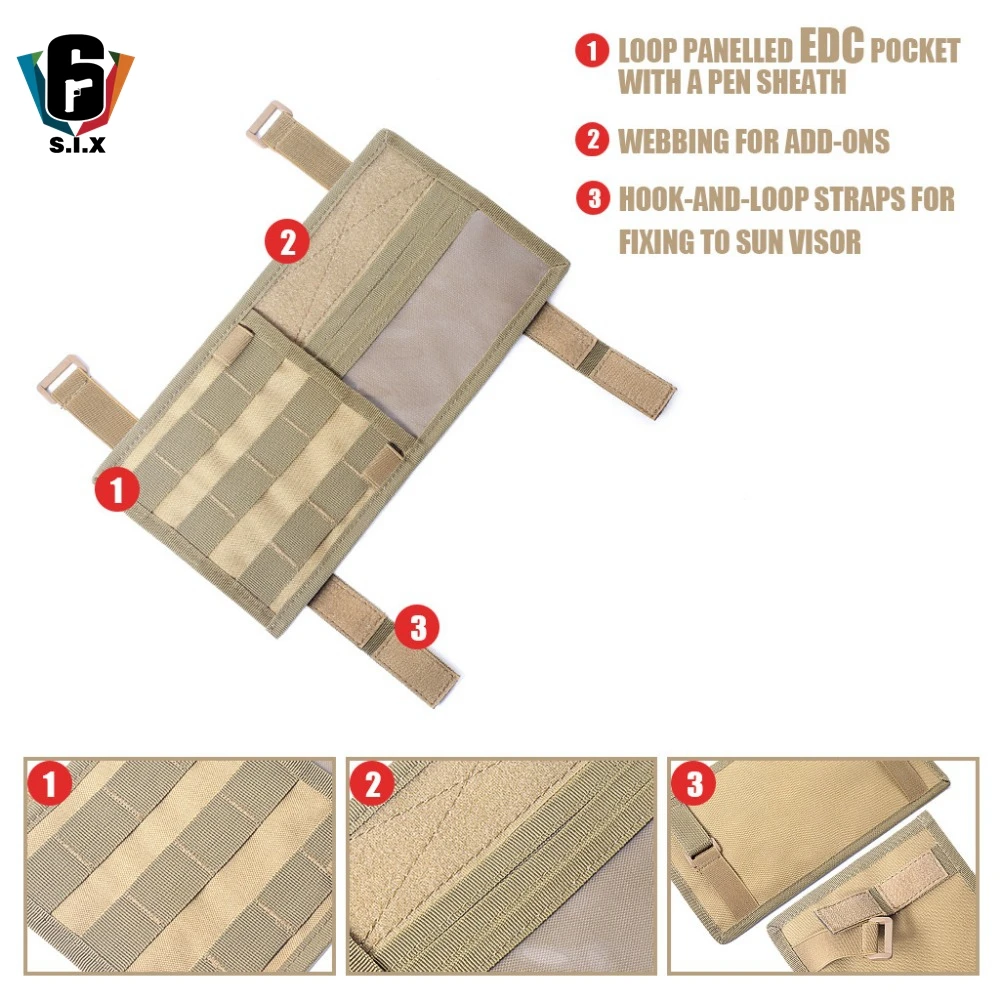 6
S.I.X

1 LOOP PANELLED EDC POCKET WITH A PEN SHEATH

2 WEBBING FOR ADD-ONS

3 HOOK-AND-LOOP STRAPS FOR FIXING TO SUN VISOR

2

1

3

1

2

3