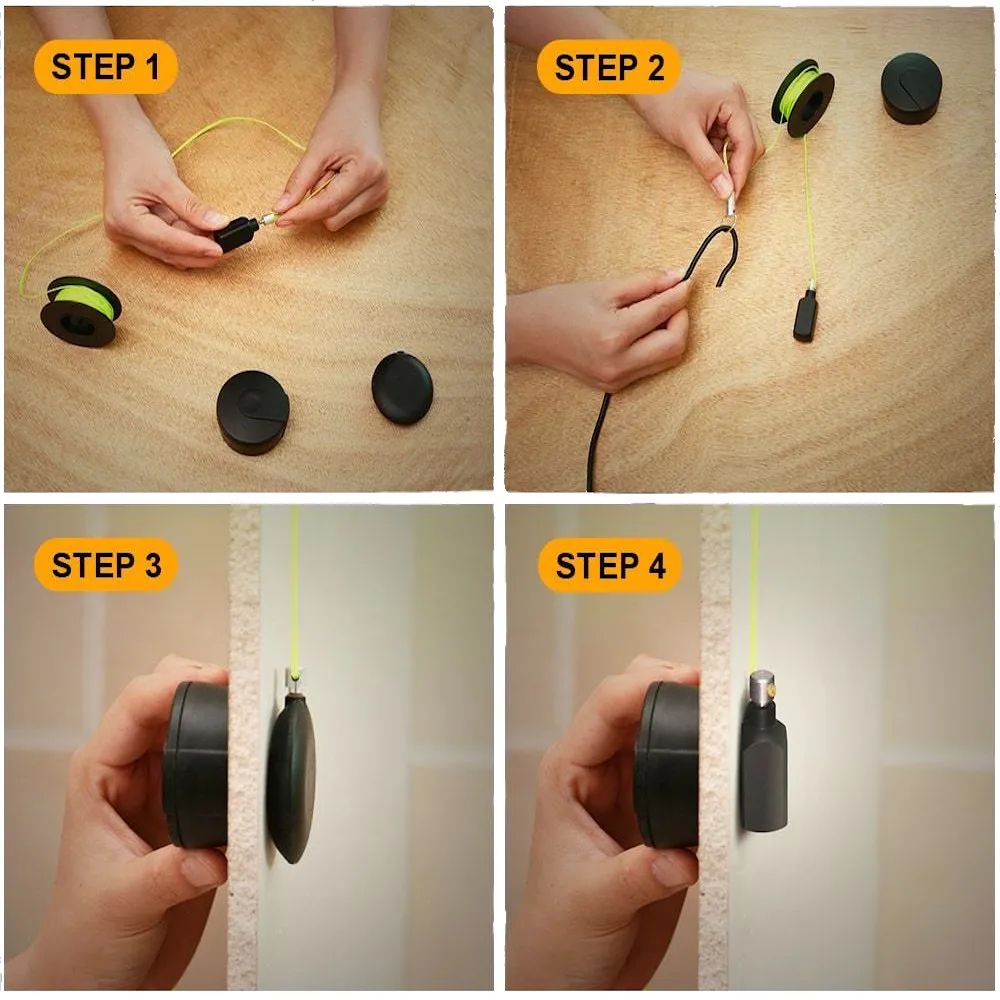 STEP 1

STEP 2

STEP 3

STEP 4