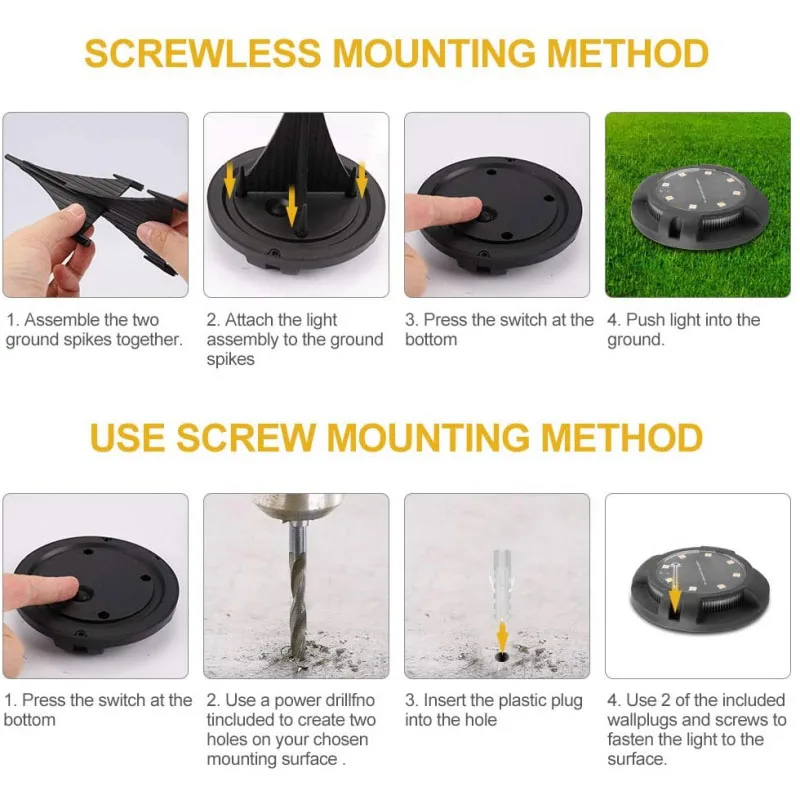 SCREWLESS MOUNTING METHOD

1. Assemble the two ground spikes together.

2. Attach the light assembly to the ground spikes

3. Press the switch at the bottom

4. Push light into the ground.

USE SCREW MOUNTING METHOD

1. Press the switch at the bottom

2. Use a power drillfno tincluded to create two holes on your chosen mounting surface .

3. Insert the plastic plug into the hole

4. Use 2 of the included wallplugs and screws to fasten the light to the surface.