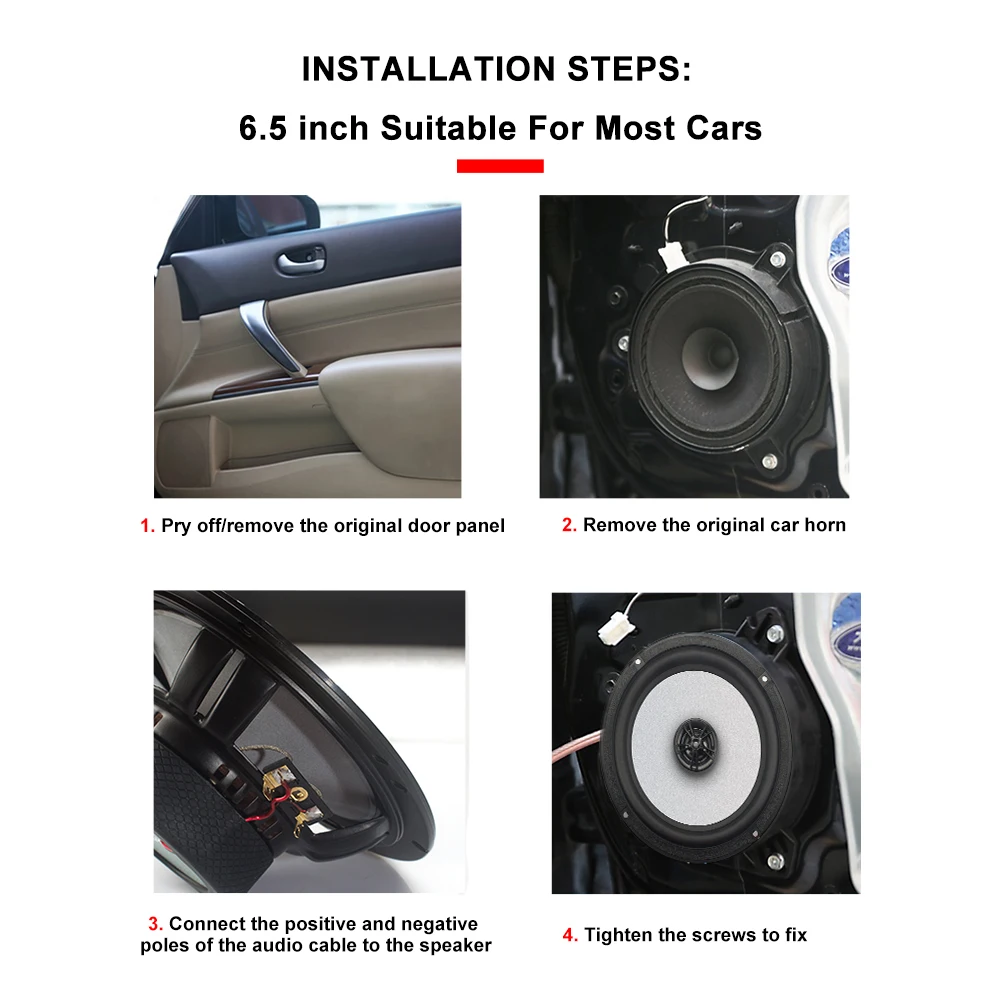 INSTALLATION STEPS:

6.5 inch Suitable For Most Cars

1. Pry off/remove the original door panel

2. Remove the original car horn

3. Connect the positive and negative poles of the audio cable to the speaker

4. Tighten the screws to fix