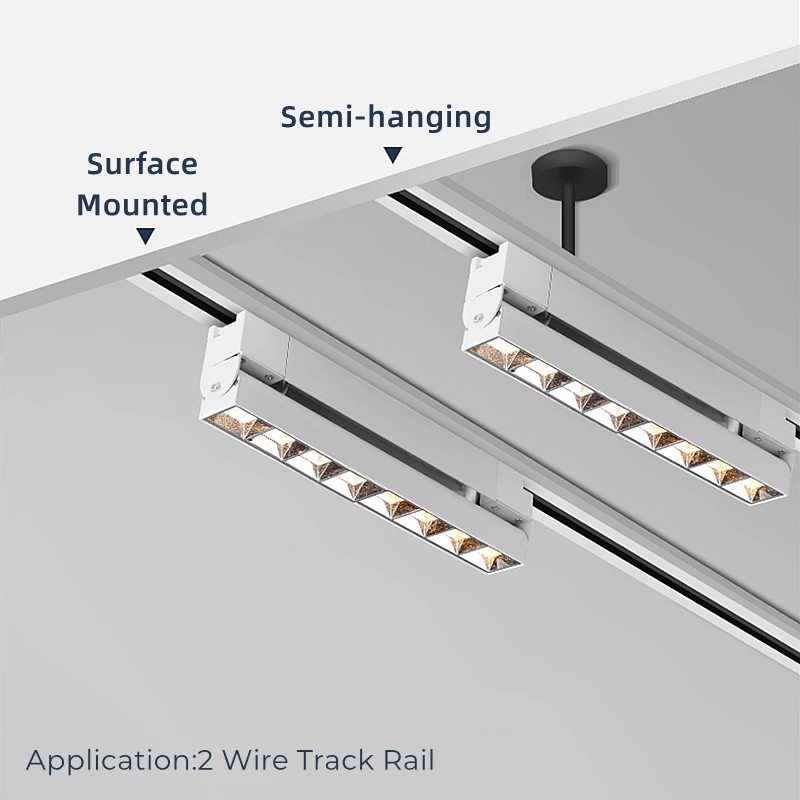 Semi-hanging

Surface Mounted

Application:2 Wire Track Rail