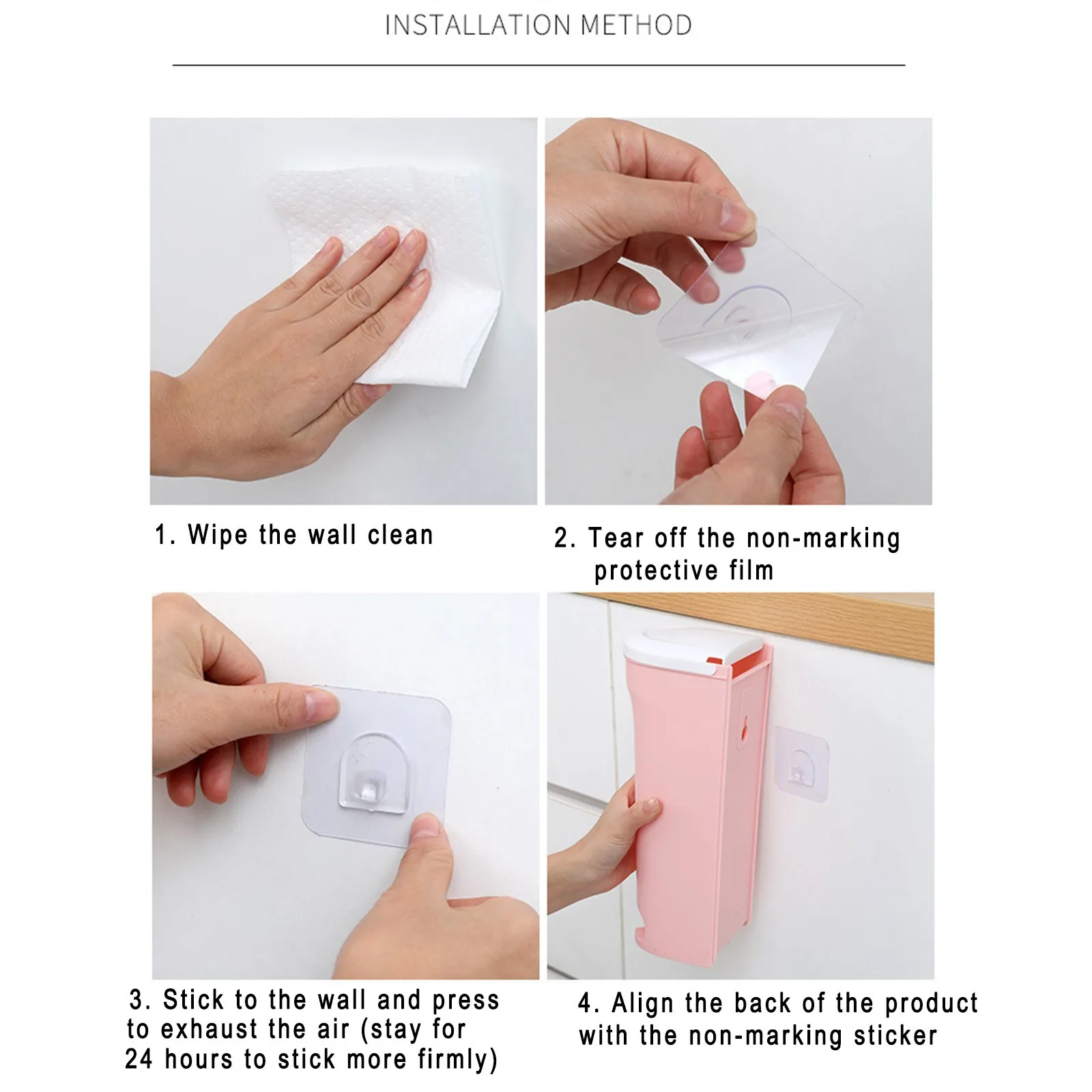 INSTALLATION METHOD

1. Wipe the wall clean

2. Tear off the non-marking protective film

3. Stick to the wall and press to exhaust the air (stay for 24 hours to stick more firmly)

4. Align the back of the product with the non-marking sticker