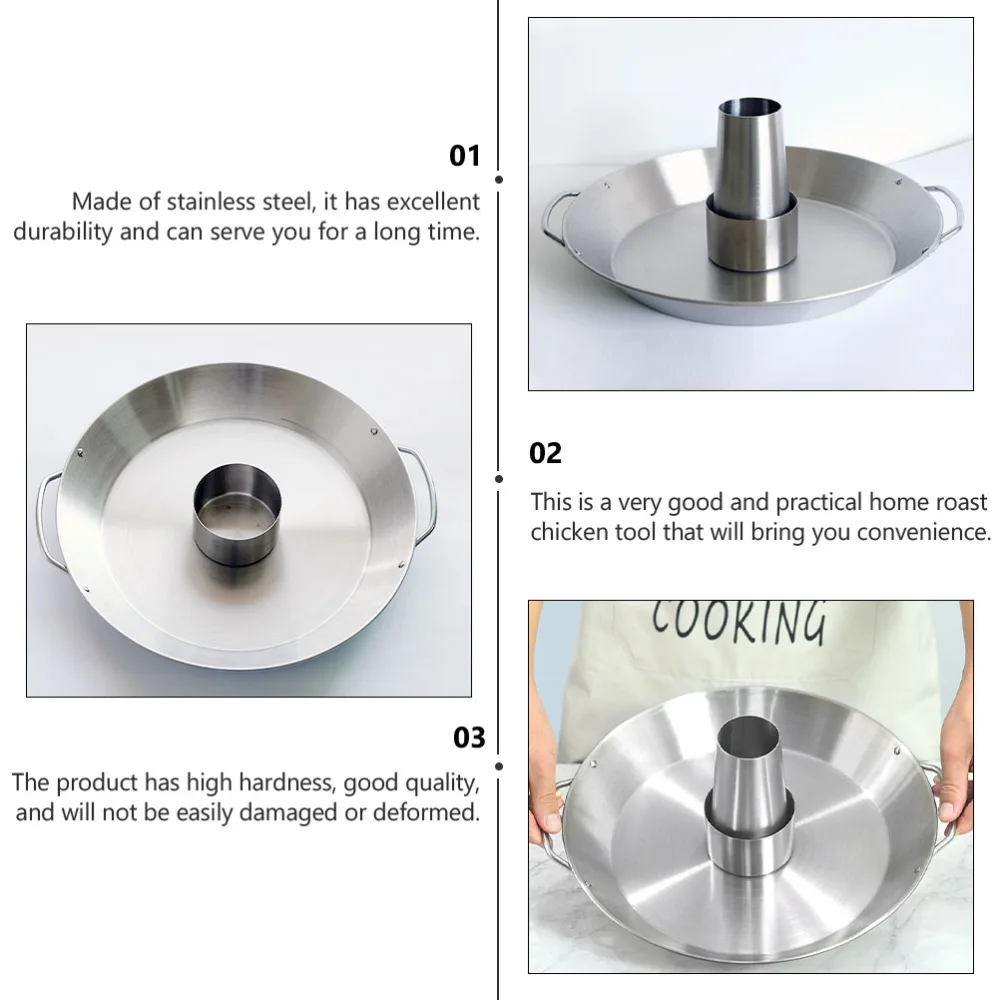 01

Made of stainless steel, it has excellent durability and can serve you for a long time.

02

This is a very good and practical home roast chicken tool that will bring you convenience.

COOKING

03

The product has high hardness, good quality, and will not be easily damaged or deformed.