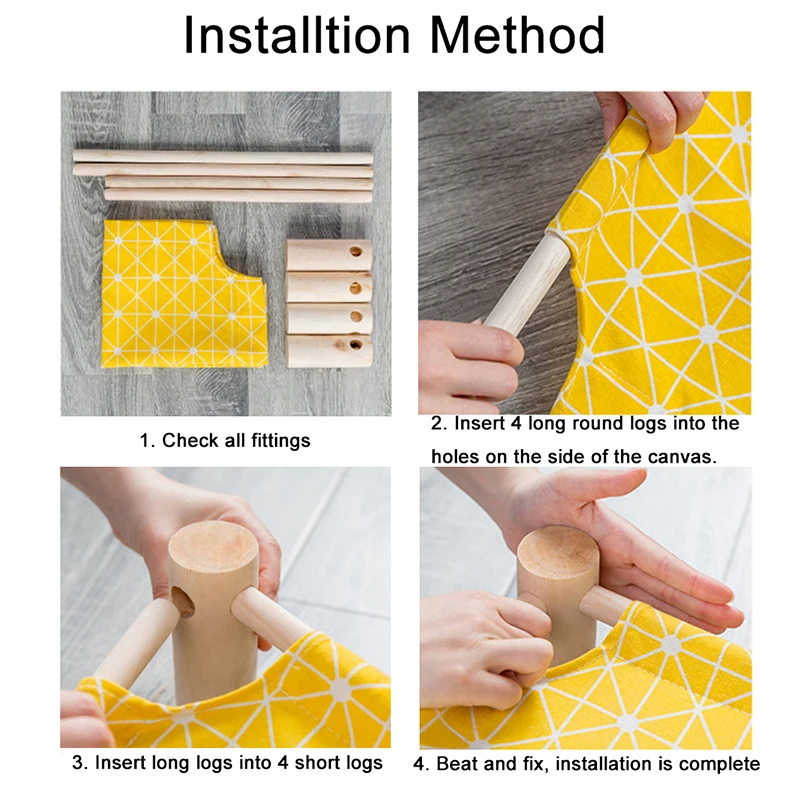 Installtion Method

1. Check all fittings

2. Insert 4 long round logs into the holes on the side of the canvas.

3. Insert long logs into 4 short logs

4. Beat and fix, installation is complete