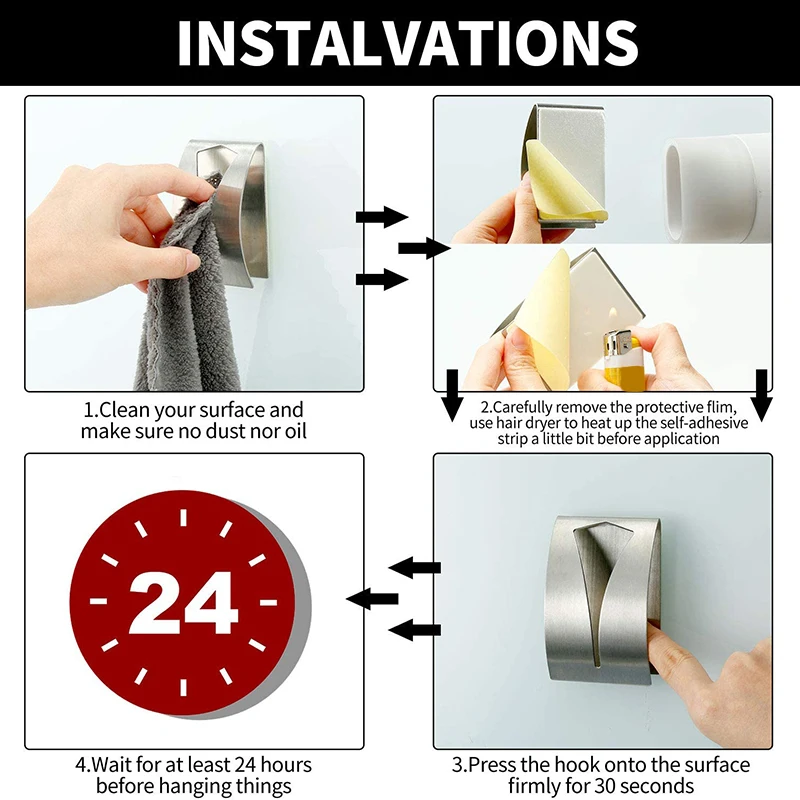 INSTALVATIONS

1.Clean your surface and make sure no dust nor oil

2.Carefully remove the protective flim, use hair dryer to heat up the self-adhesive strip a little bit before application

24

4.Wait for at least 24 hours before hanging things

3.Press the hook onto the surface firmly for 30 seconds