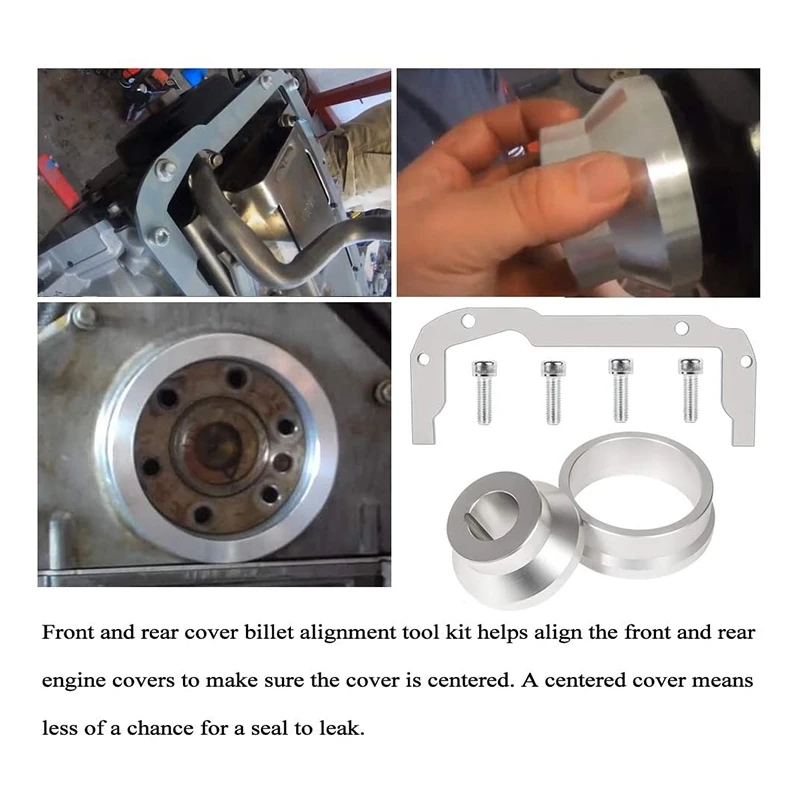 Front and rear cover billet alignment tool kit helps align the front and rear engine covers to make sure the cover is centered. A centered cover means less of a chance for a seal to leak.