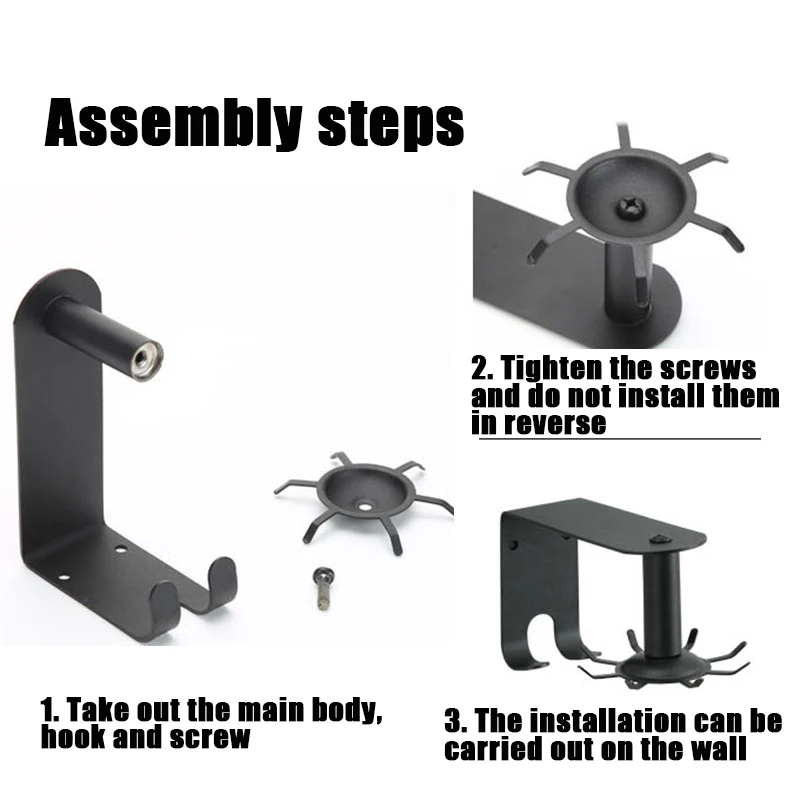 Assembly steps

2. Tighten the screws and do not install them in reverse

1. Take out the main body, hook and screw

3. The installation can be carried out on the wall