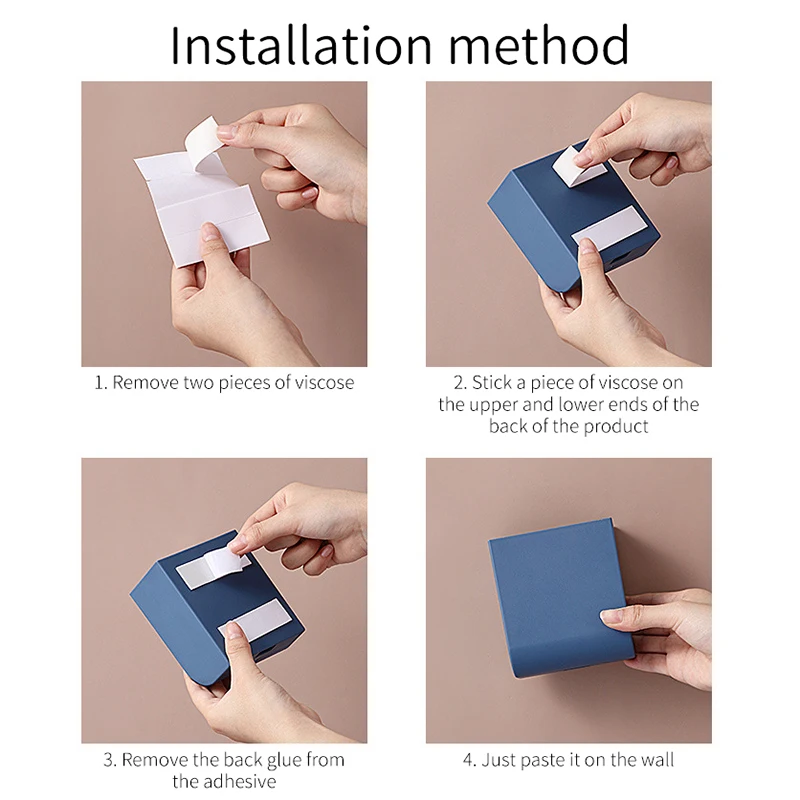 Installation method

1. Remove two pieces of viscose

2. Stick a piece of viscose on the upper and lower ends of the back of the product

3. Remove the back glue from the adhesive

4. Just paste it on the wall