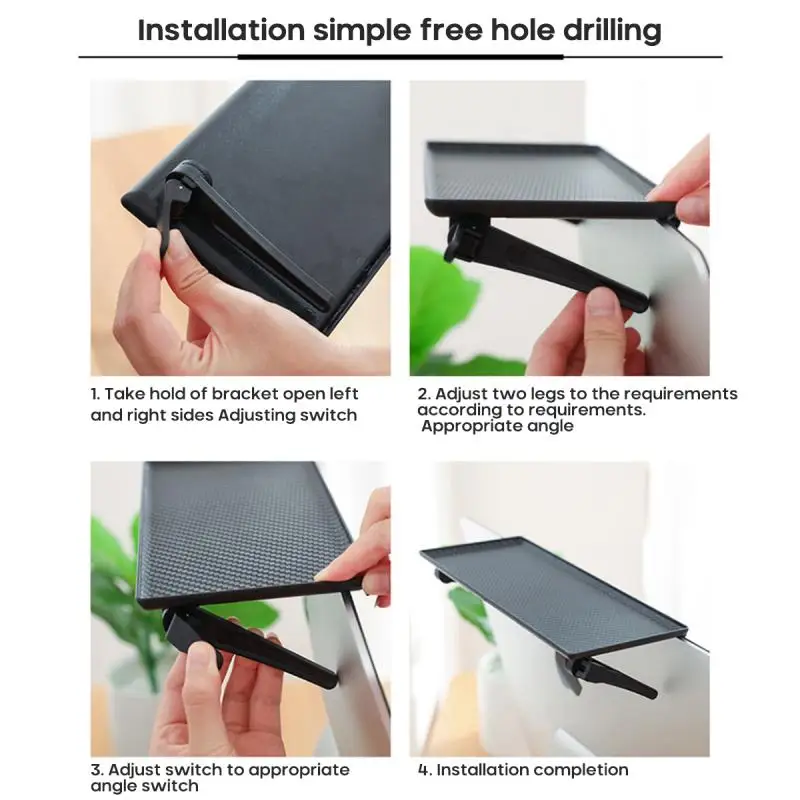 Installation simple free hole drilling

1. Take hold of bracket open left and right sides Adjusting switch

2. Adjust two legs to the requirements according to requirements. Appropriate angle

3. Adjust switch to appropriate angle switch

4. Installation completion