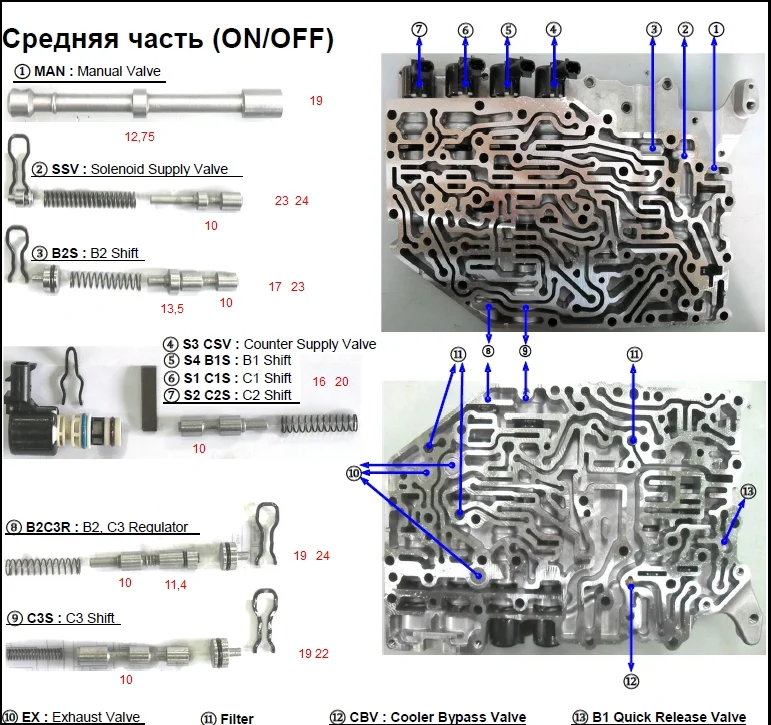 Средняя часть (ON/OFF)

① MAN : Manual Valve

19

12,75

② SSV : Solenoid Supply Valve

23 24

10

③ B2S : B2 Shift

17 23

13,5

10

④ S3 CSV : Counter Supply Valve
⑤ S4 B1S : B1 Shift
⑥ S1 C1S : C1 Shift
⑦ S2 C2S : C2 Shift

16 20

10

⑧ B2C3R : B2, C3 Regulator

19 24

10

11,4

⑨ C3S : C3 Shift

19 22

10

⑦ ⑥ ⑤ ④ ③ ② ①

⑪ ⑧ ⑨ ⑪

⑩

⑬

⑫

⑩ EX : Exhaust Valve ⑪ Filter ⑫ CBV : Cooler Bypass Valve ⑬ B1 Quick Release Valve